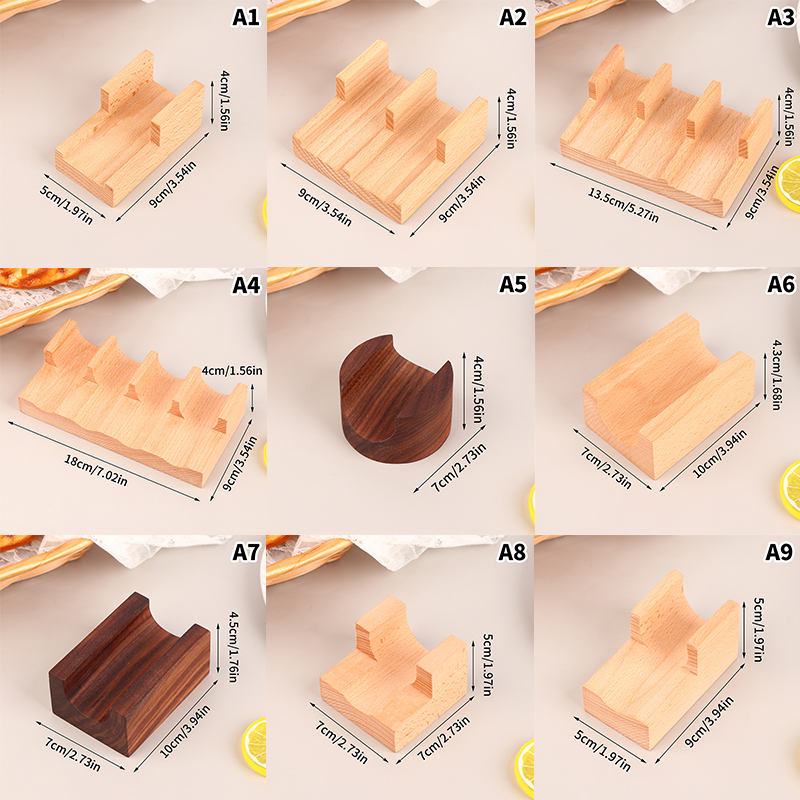 A1
4cm/1.56in
5cm/1.97in
9cm/3.54in

A2
4cm/1.56in
9cm/3.54in
9cm/3.54in

A3
4cm/1.56in
13.5cm/5.27in
9cm/3.54in

A4
4cm/1.56in
18cm/7.02in
9cm/3.54in

A5
4cm/1.56in
7cm/2.73in

A6
4.3cm/1.68in
7cm/2.73in
10cm/3.94in

A7
4.5cm/1.76in
7cm/2.73in
10cm/3.94in

A8
5cm/1.97in
7cm/2.73in
7cm/2.73in

A9
5cm/1.97in
5cm/1.97in
9cm/3.94in