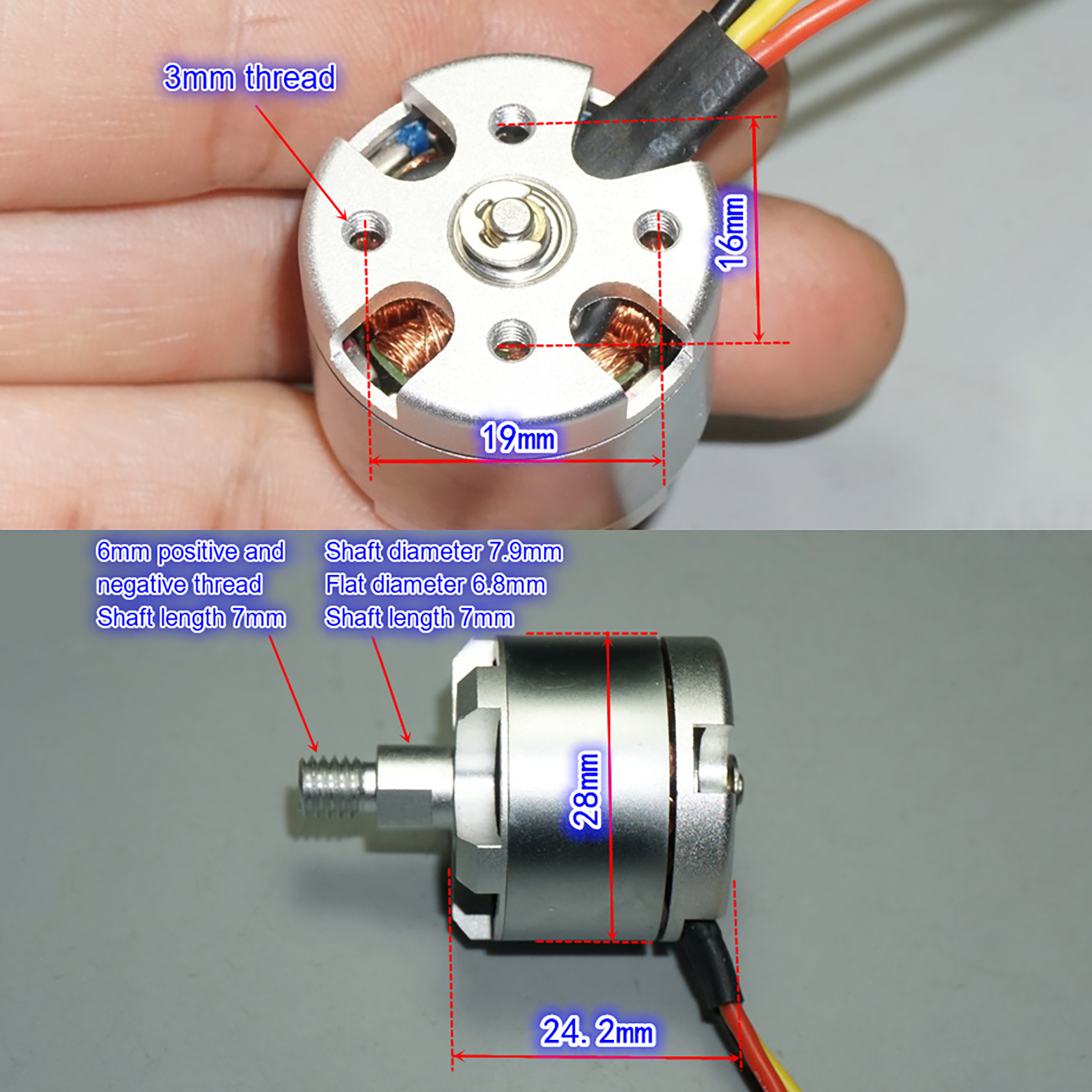 3mm thread

16mm

19mm

6mm positive and negative thread
Shaft length 7mm

Shaft diameter 7.9mm
Flat diameter 6.8mm
Shaft length 7mm

28mm

24. 2mm