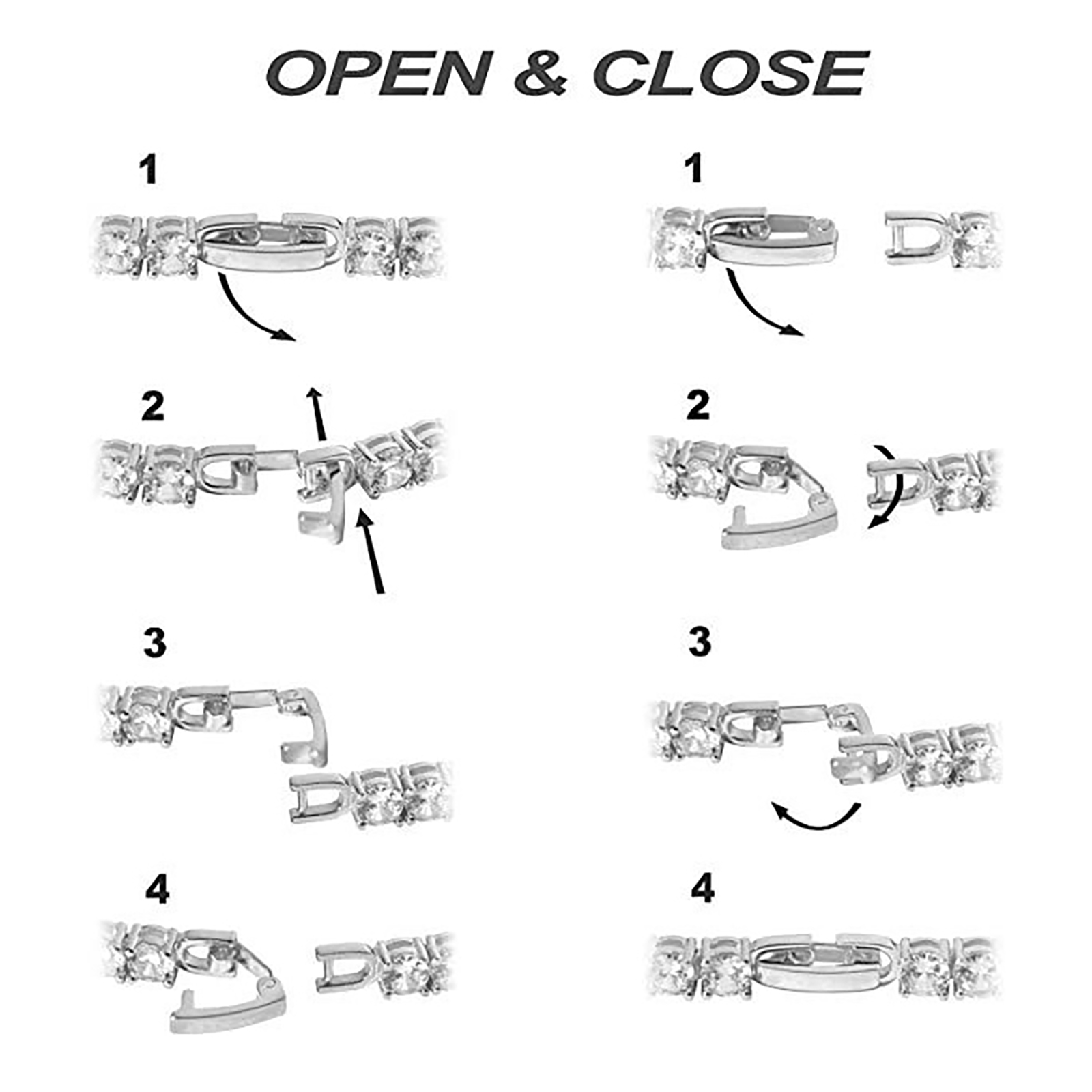 OPEN & CLOSE

1

2

3

4

1

2

3

4