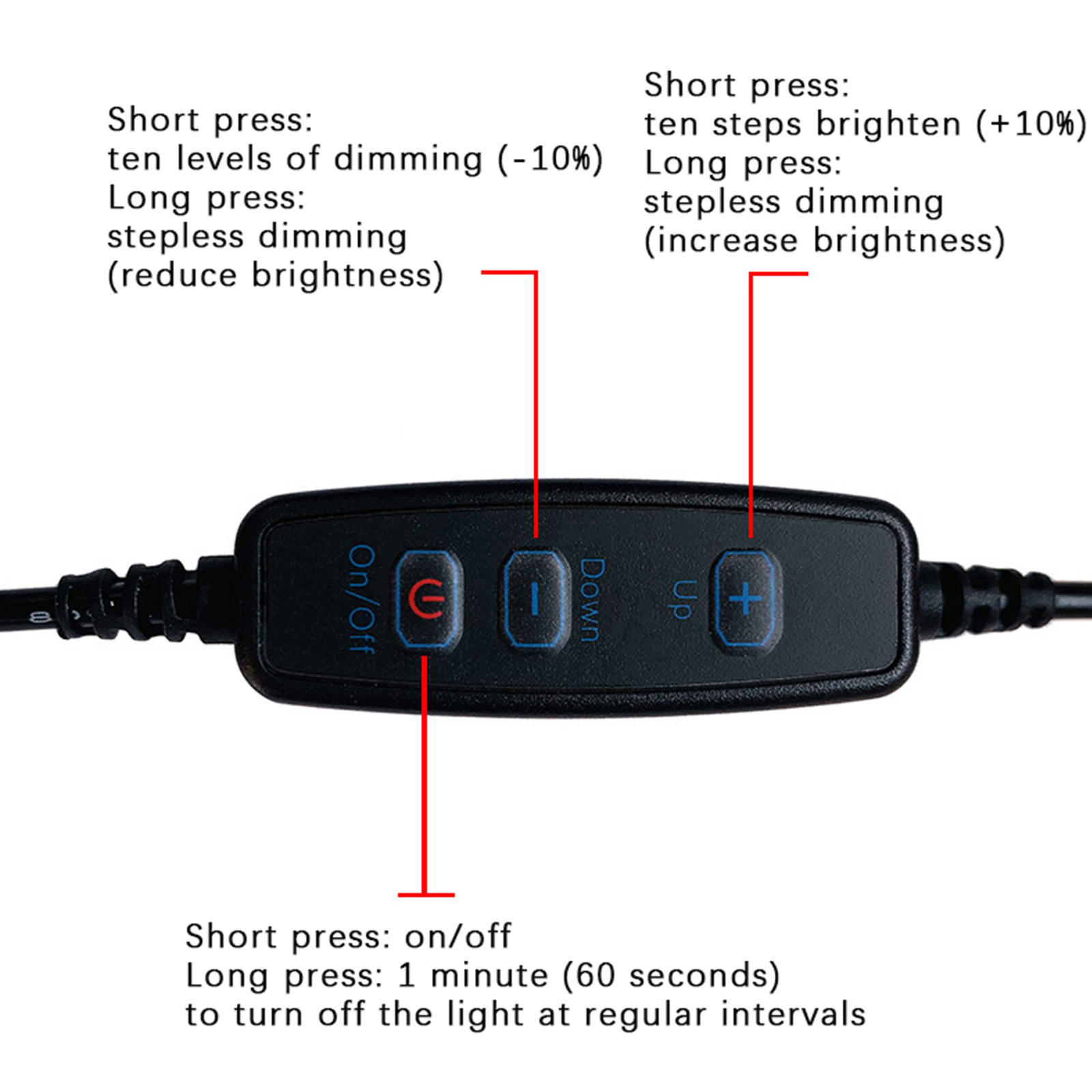 Short press:
ten levels of dimming (-10%)
Long press:
stepless dimming
(reduce brightness)

Short press:
ten steps brighten (+10%)
Long press:
stepless dimming
(increase brightness)

On/Off

-

Down

Up

+

Short press: on/off
Long press: 1 minute (60 seconds)
to turn off the light at regular intervals