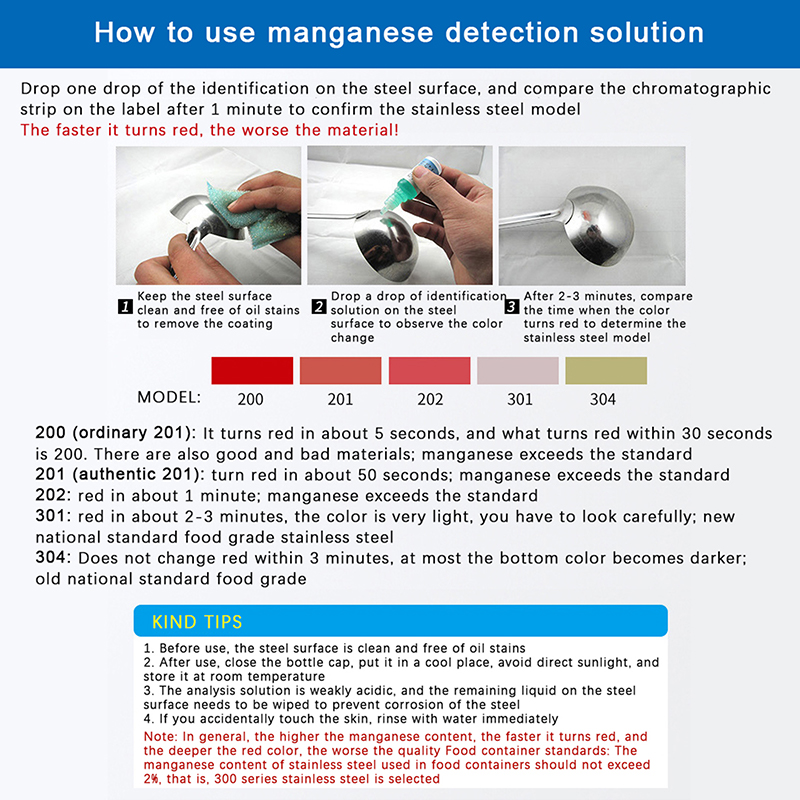 How to use manganese detection solution

Drop one drop of the identification on the steel surface, and compare the chromatographic strip on the label after 1 minute to confirm the stainless steel model
The faster it turns red, the worse the material!

1 Keep the steel surface clean and free of oil stains to remove the coating

2 Drop a drop of identification solution on the steel surface to observe the color change

3 After 2-3 minutes, compare the time when the color turns red to determine the stainless steel model

MODEL: 200 201 202 301 304

200 (ordinary 201): It turns red in about 5 seconds, and what turns red within 30 seconds is 200. There are also good and bad materials; manganese exceeds the standard
201 (authentic 201): turn red in about 50 seconds; manganese exceeds the standard
202: red in about 1 minute; manganese exceeds the standard
301: red in about 2-3 minutes, the color is very light, you have to look carefully; new national standard food grade stainless steel
304: Does not change red within 3 minutes, at most the bottom color becomes darker; old national standard food grade

KIND TIPS

1. Before use, the steel surface is clean and free of oil stains
2. After use, close the bottle cap, put it in a cool place, avoid direct sunlight, and store it at room temperature
3. The analysis solution is weakly acidic, and the remaining liquid on the steel surface needs to be wiped to prevent corrosion of the steel
4. If you accidentally touch the skin, rinse with water immediately
Note: In general, the higher the manganese content, the faster it turns red, and the deeper the red color, the worse the quality Food container standards: The manganese content of stainless steel used in food containers should not exceed 2%, that is, 300 series stainless steel is selected