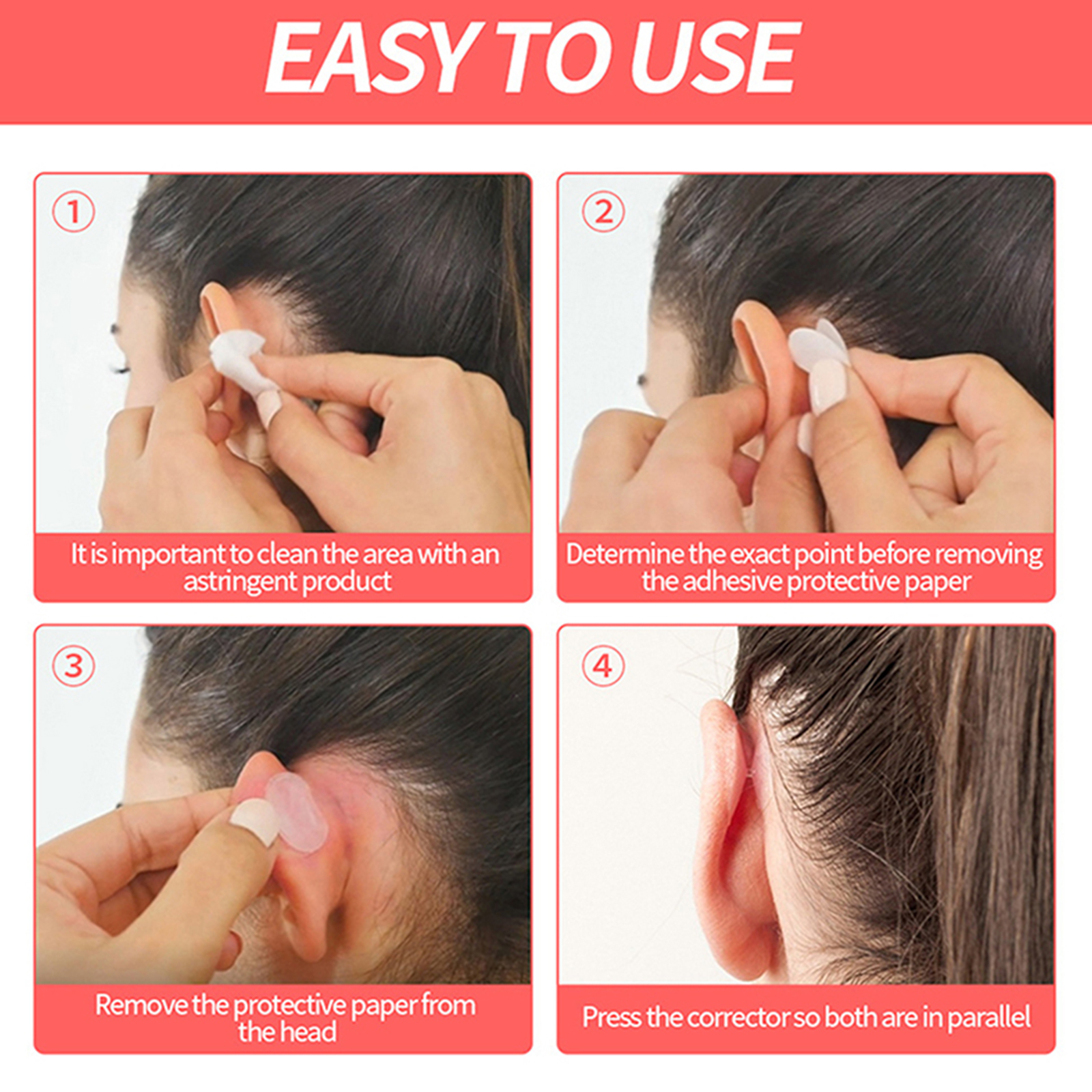 EASY TO USE

①

It is important to clean the area with an astringent product

②

Determine the exact point before removing the adhesive protective paper

③

Remove the protective paper from the head

④

Press the corrector so both are in parallel