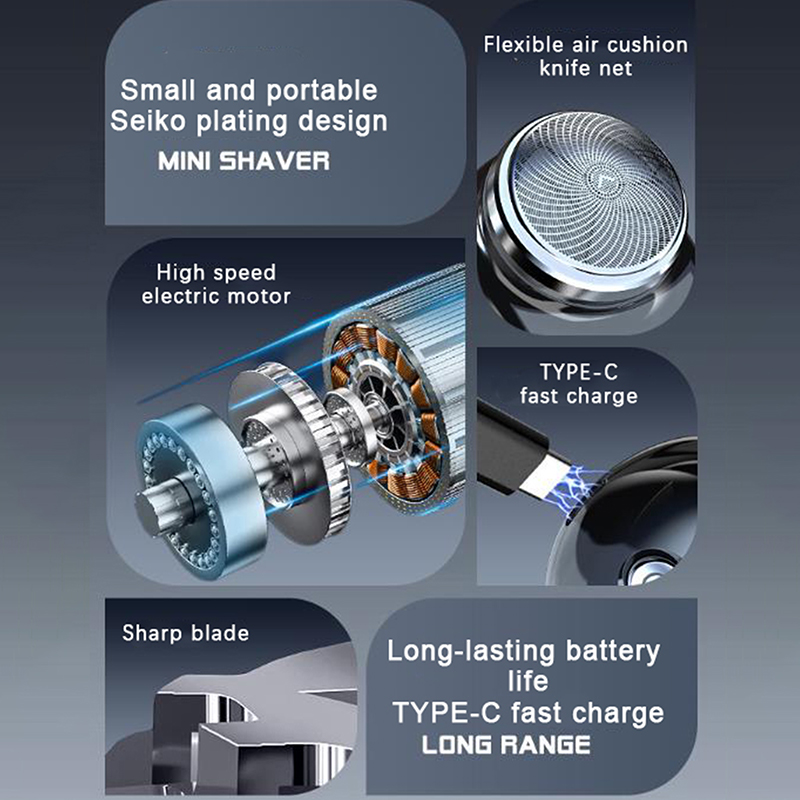 Small and portable
Seiko plating design
MINI SHAVER

Flexible air cushion knife net

High speed electric motor

TYPE-C fast charge

Sharp blade

Long-lasting battery life
TYPE-C fast charge
LONG RANGE