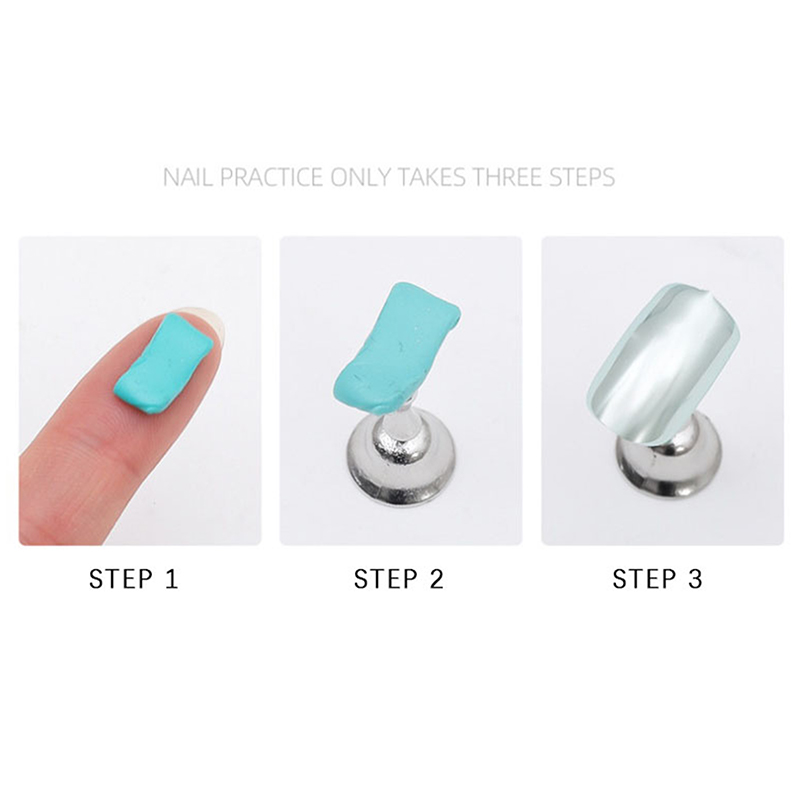 NAIL PRACTICE ONLY TAKES THREE STEPS

STEP 1

STEP 2

STEP 3