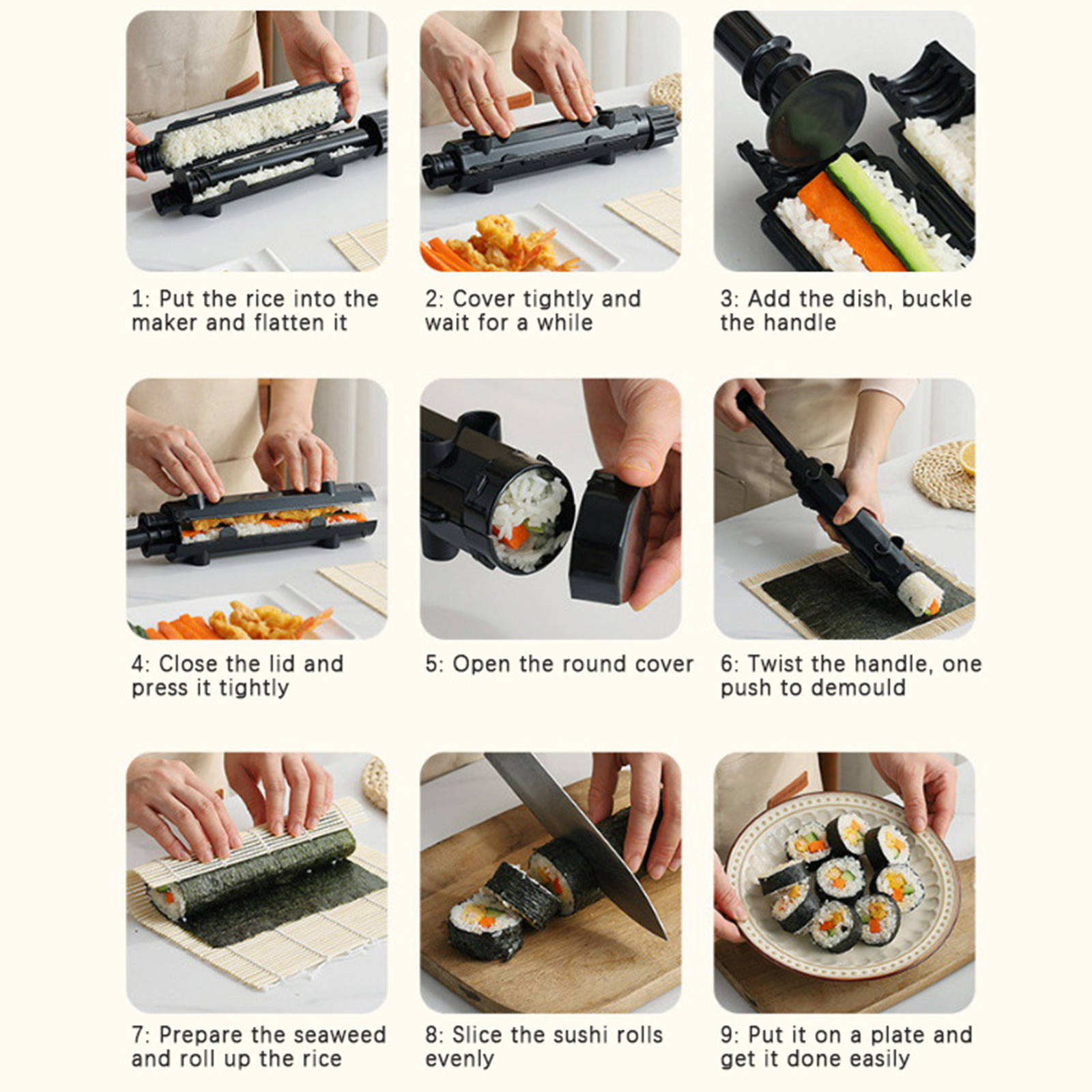 1: Put the rice into the maker and flatten it

2: Cover tightly and wait for a while

3: Add the dish, buckle the handle

4: Close the lid and press it tightly

5: Open the round cover

6: Twist the handle, one push to demould

7: Prepare the seaweed and roll up the rice

8: Slice the sushi rolls evenly

9: Put it on a plate and get it done easily