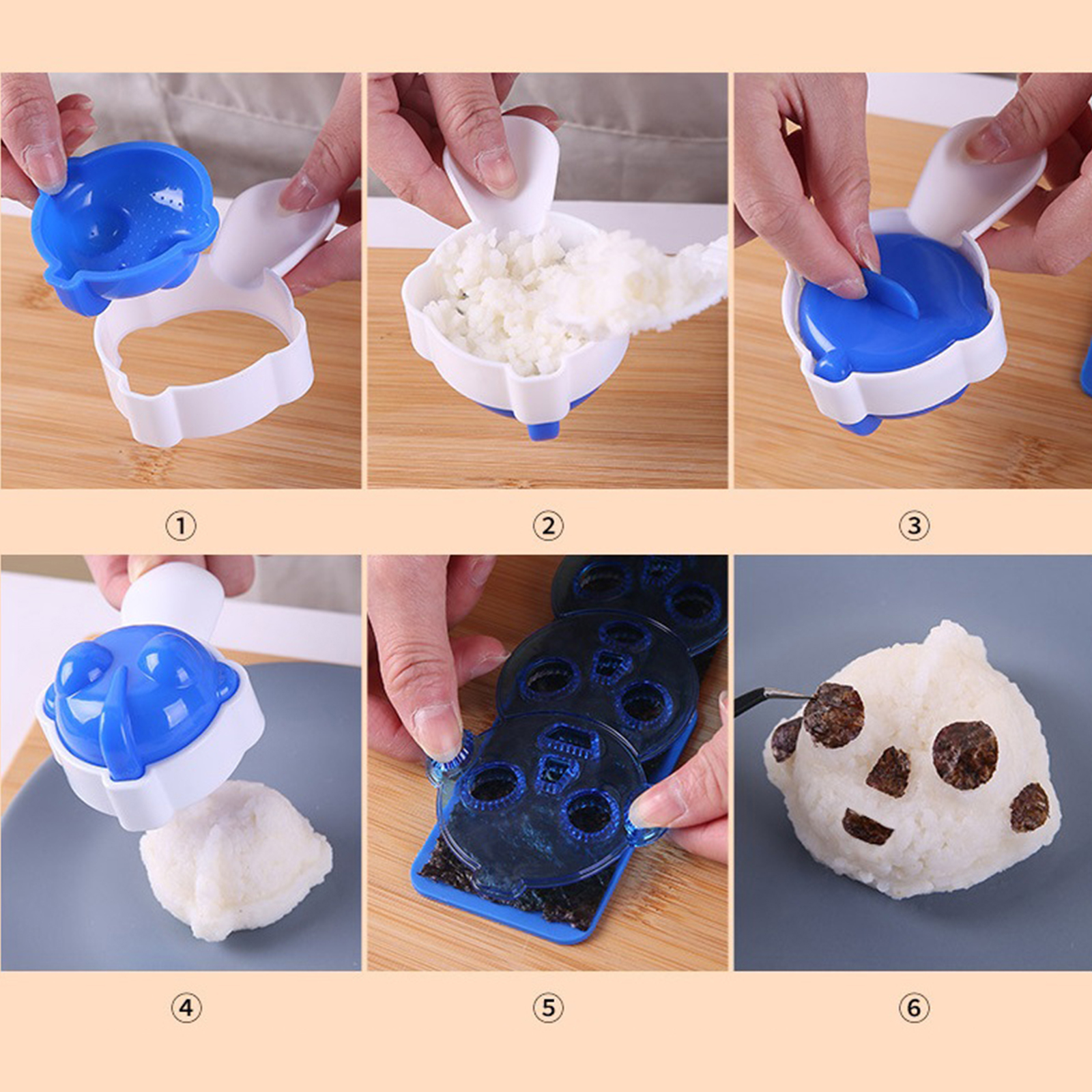 ①

②

③

④

⑤

⑥