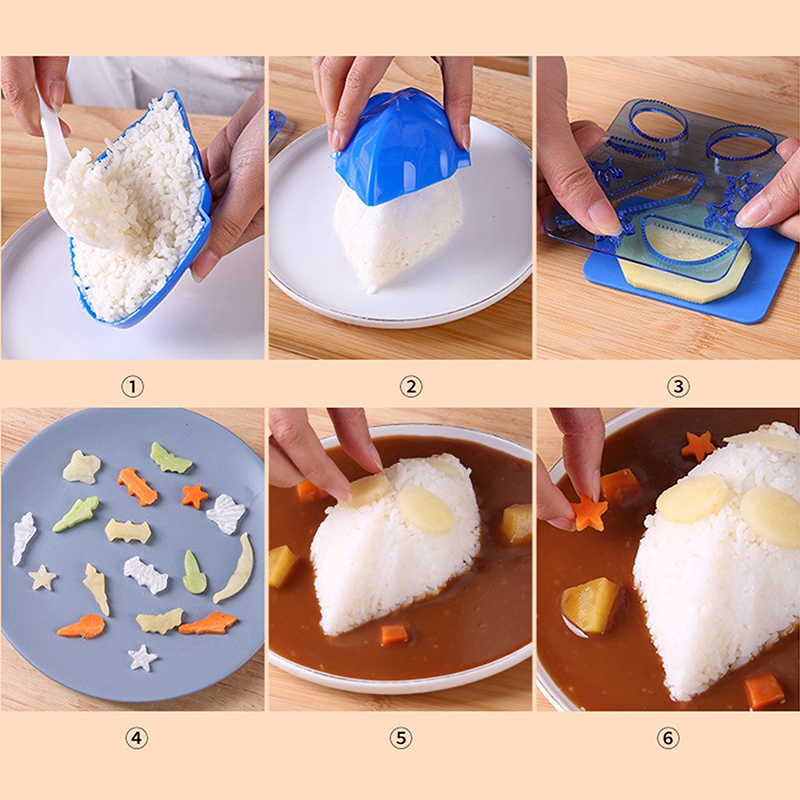 ①

②

③

④

⑤

⑥