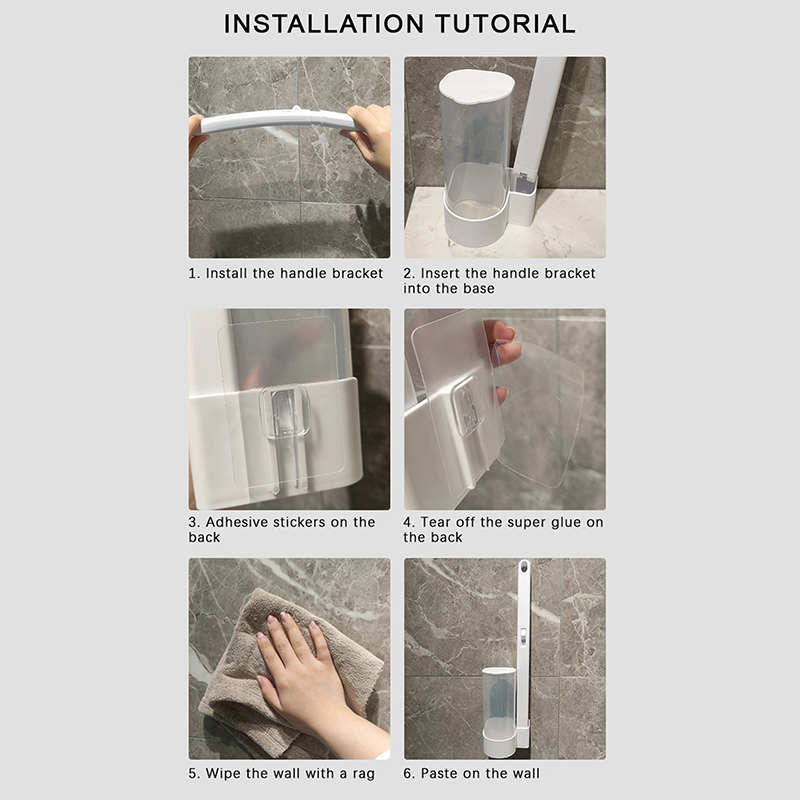 INSTALLATION TUTORIAL

1. Install the handle bracket

2. Insert the handle bracket into the base

3. Adhesive stickers on the back

4. Tear off the super glue on the back

5. Wipe the wall with a rag

6. Paste on the wall