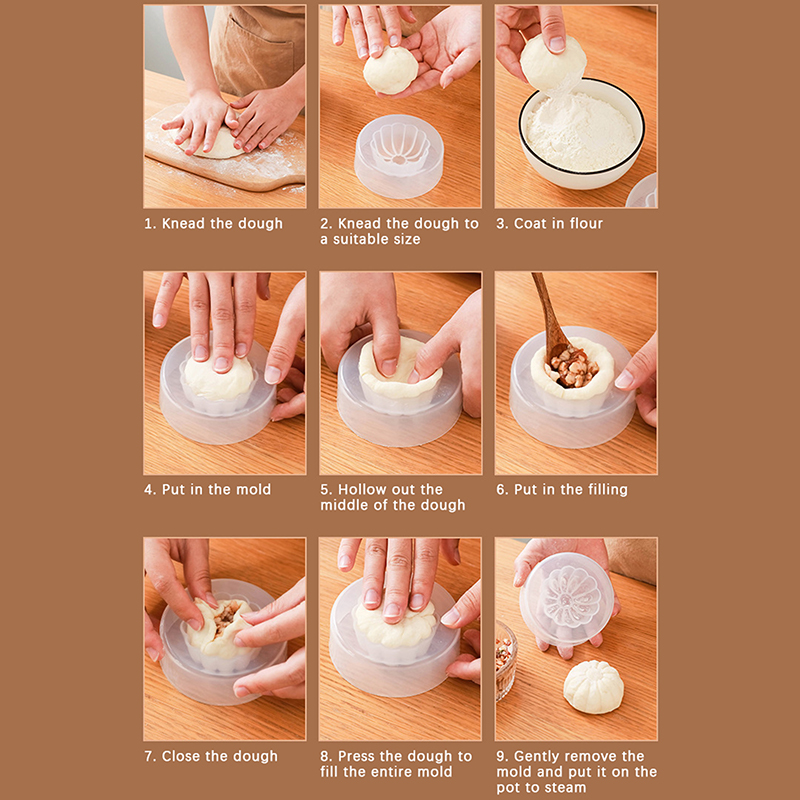 1. Knead the dough

2. Knead the dough to a suitable size

3. Coat in flour

4. Put in the mold

5. Hollow out the middle of the dough

6. Put in the filling

7. Close the dough

8. Press the dough to fill the entire mold

9. Gently remove the mold and put it on the pot to steam