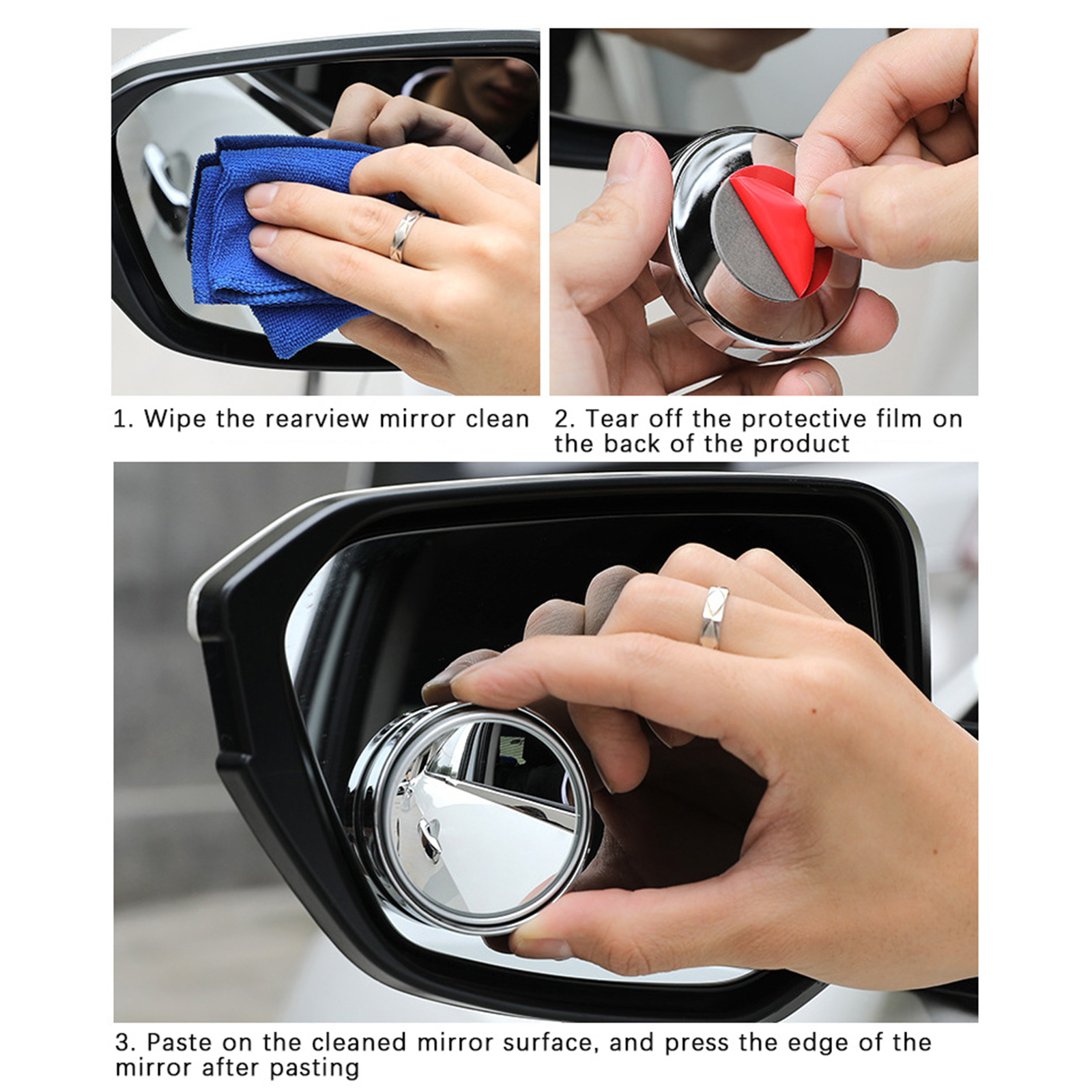 1. Wipe the rearview mirror clean

2. Tear off the protective film on the back of the product

3. Paste on the cleaned mirror surface, and press the edge of the mirror after pasting