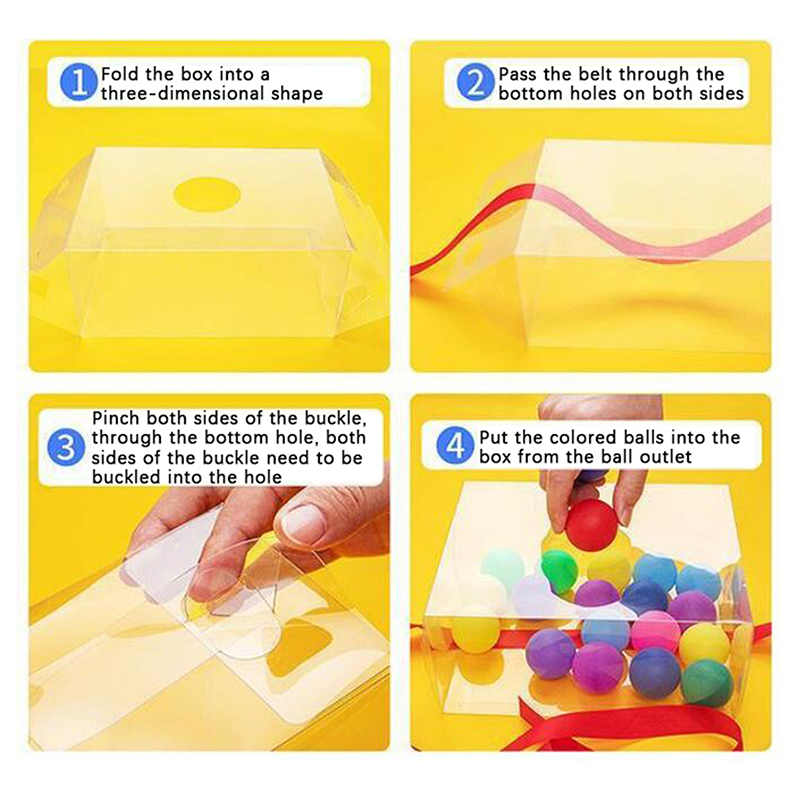 1 Fold the box into a three-dimensional shape

2 Pass the belt through the bottom holes on both sides

3 Pinch both sides of the buckle, through the bottom hole, both sides of the buckle need to be buckled into the hole

4 Put the colored balls into the box from the ball outlet