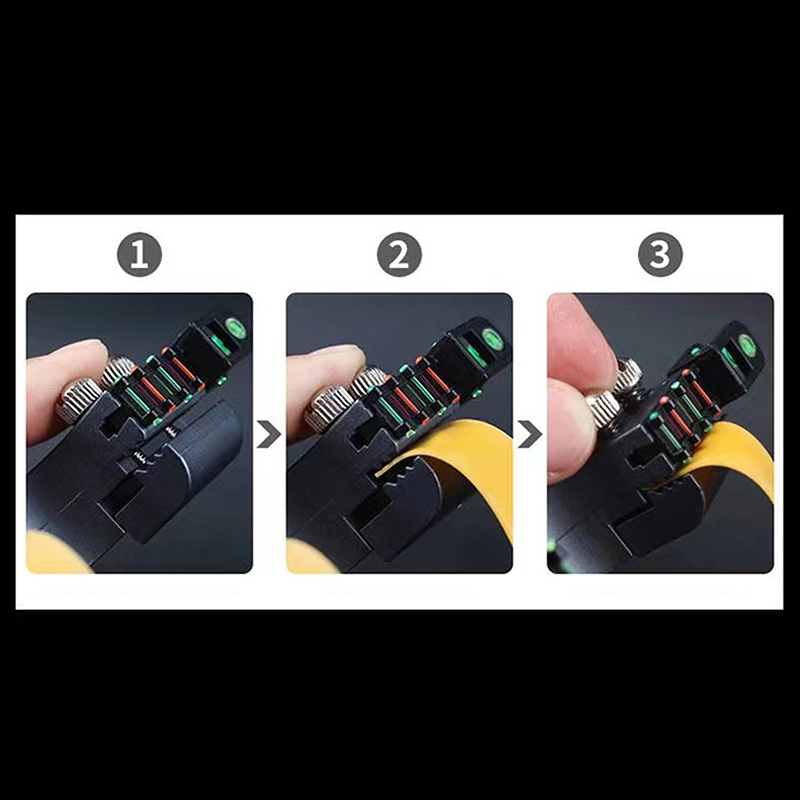 1

2

3