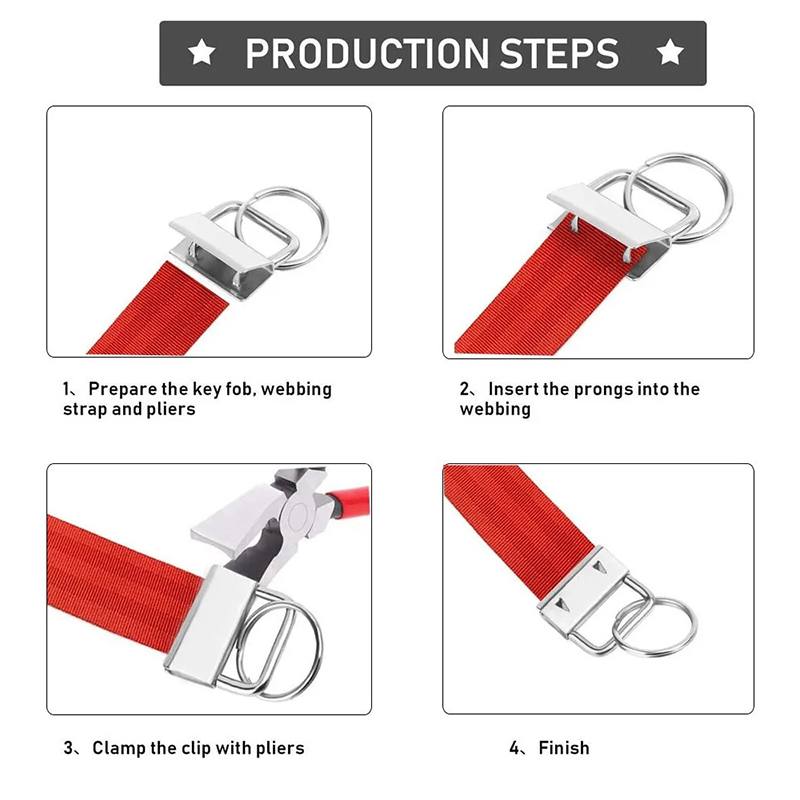 ★ PRODUCTION STEPS ★

1、Prepare the key fob, webbing strap and pliers

2、Insert the prongs into the webbing

3、Clamp the clip with pliers

4、Finish