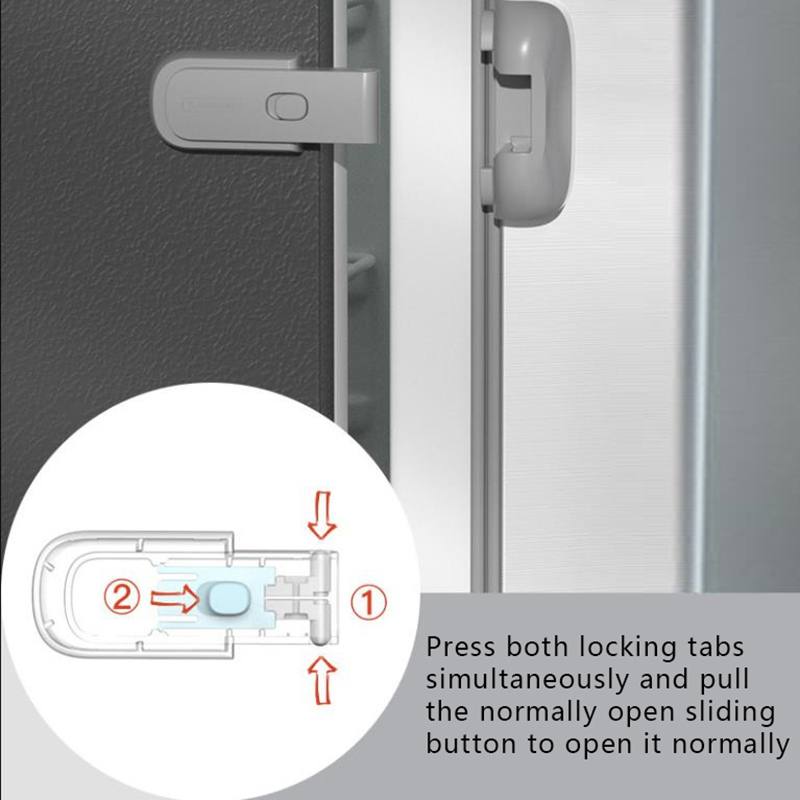 ②
①

Press both locking tabs simultaneously and pull the normally open sliding button to open it normally