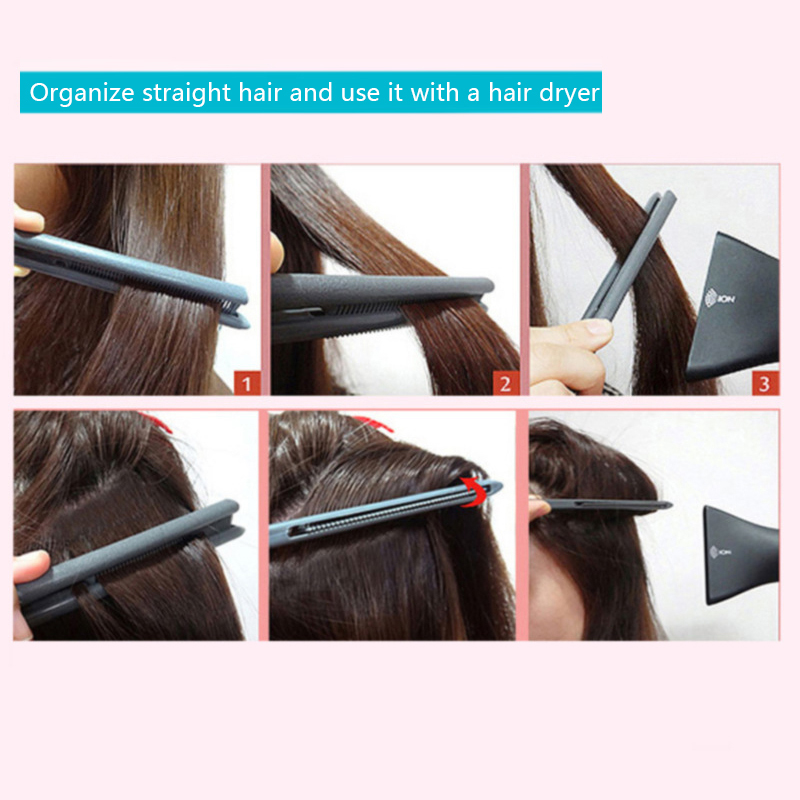 Organize straight hair and use it with a hair dryer

1

2

ION

3

ION