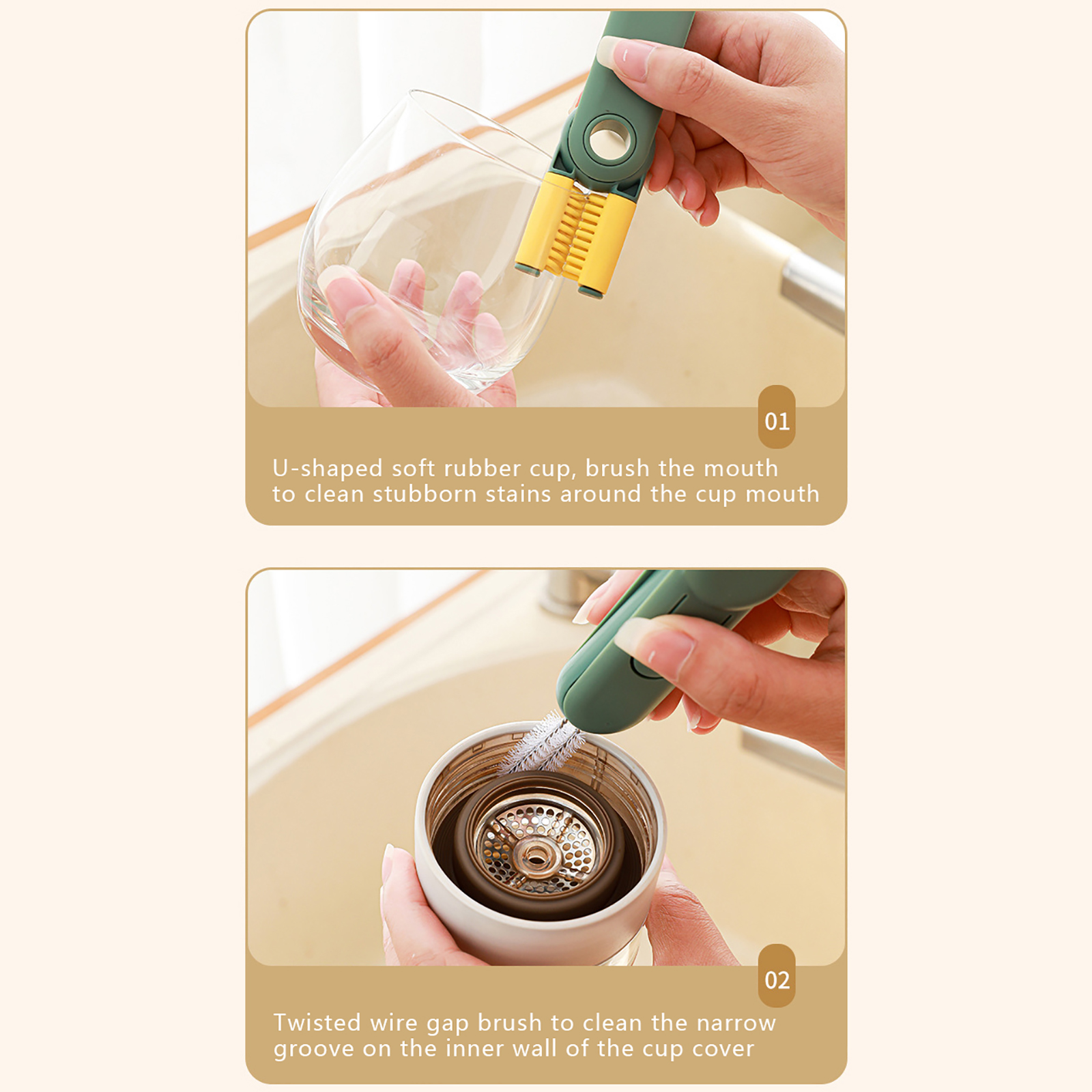 01

U-shaped soft rubber cup, brush the mouth to clean stubborn stains around the cup mouth

02

Twisted wire gap brush to clean the narrow groove on the inner wall of the cup cover