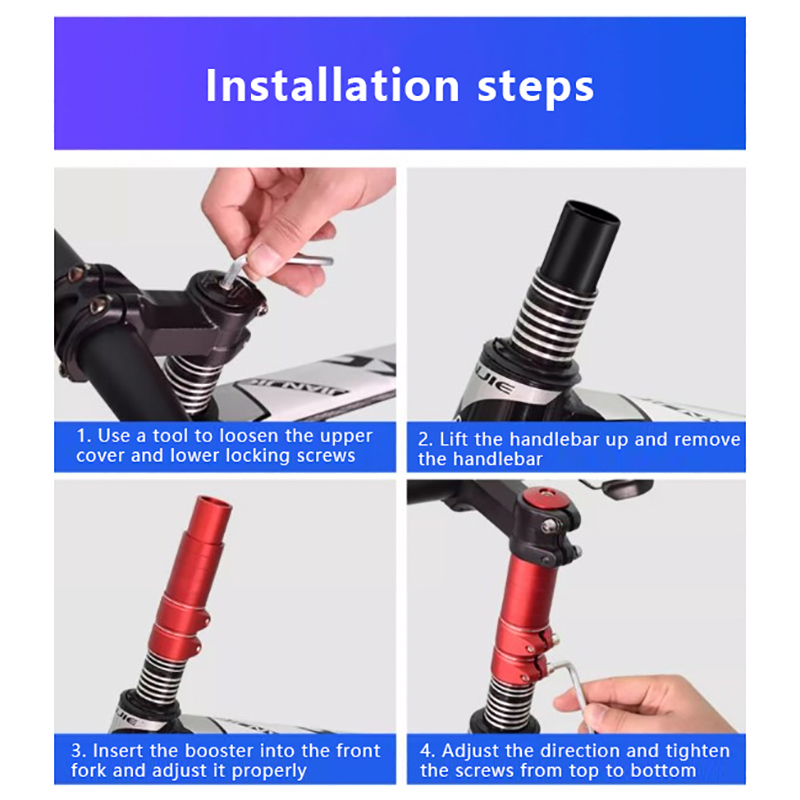 Installation steps

1. Use a tool to loosen the upper cover and lower locking screws

2. Lift the handlebar up and remove the handlebar

3. Insert the booster into the front fork and adjust it properly

4. Adjust the direction and tighten the screws from top to bottom