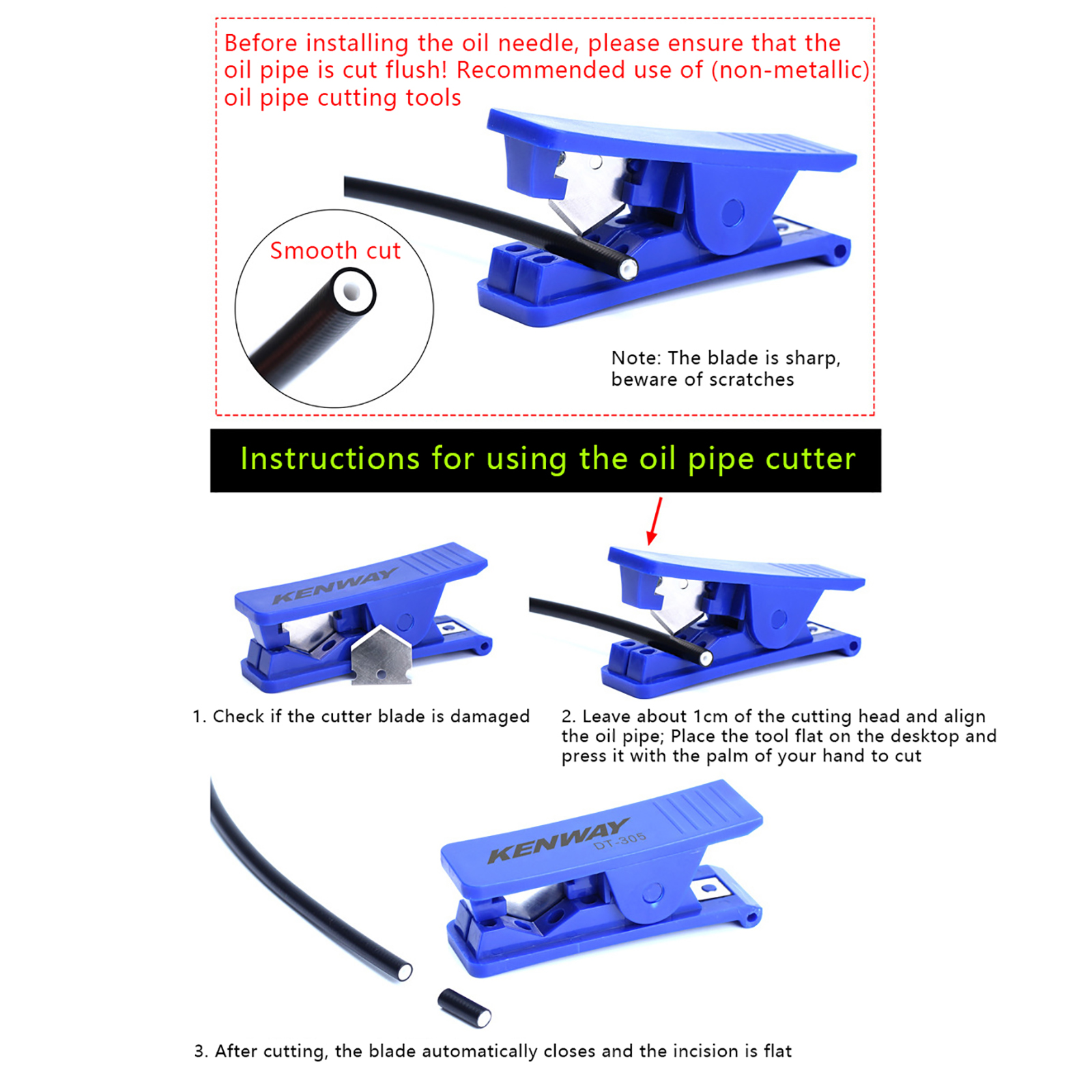 Before installing the oil needle, please ensure that the oil pipe is cut flush! Recommended use of (non-metallic) oil pipe cutting tools

Smooth cut

Note: The blade is sharp, beware of scratches

Instructions for using the oil pipe cutter

KENWAY

1. Check if the cutter blade is damaged

2. Leave about 1cm of the cutting head and align the oil pipe; Place the tool flat on the desktop and press it with the palm of your hand to cut

KENWAY DT-305

3. After cutting, the blade automatically closes and the incision is flat