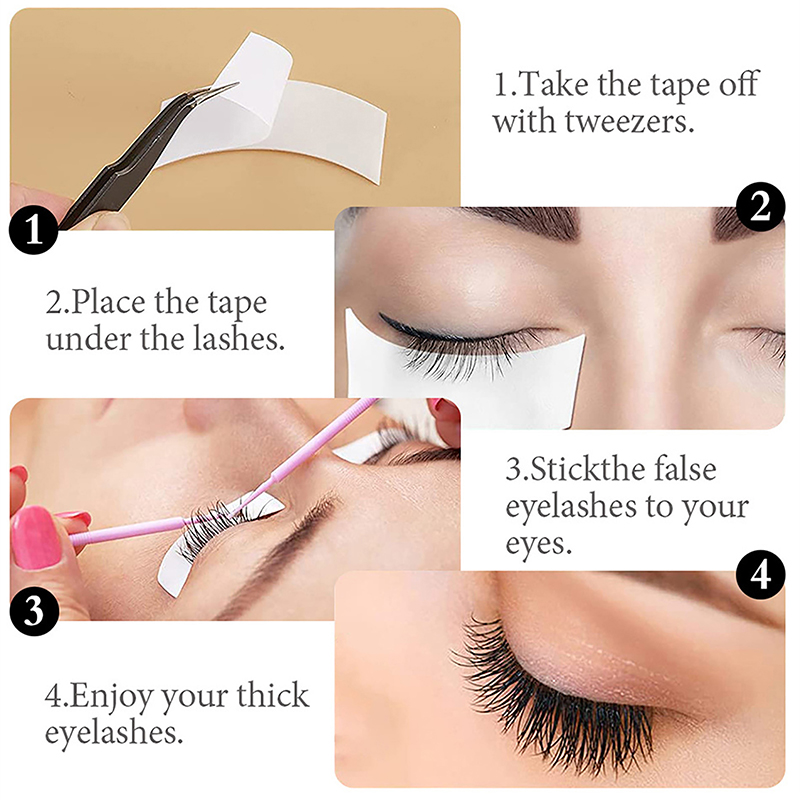 1

1.Take the tape off with tweezers.

2

2.Place the tape under the lashes.

3

3.Stickthe false eyelashes to your eyes.

4

4.Enjoy your thick eyelashes.