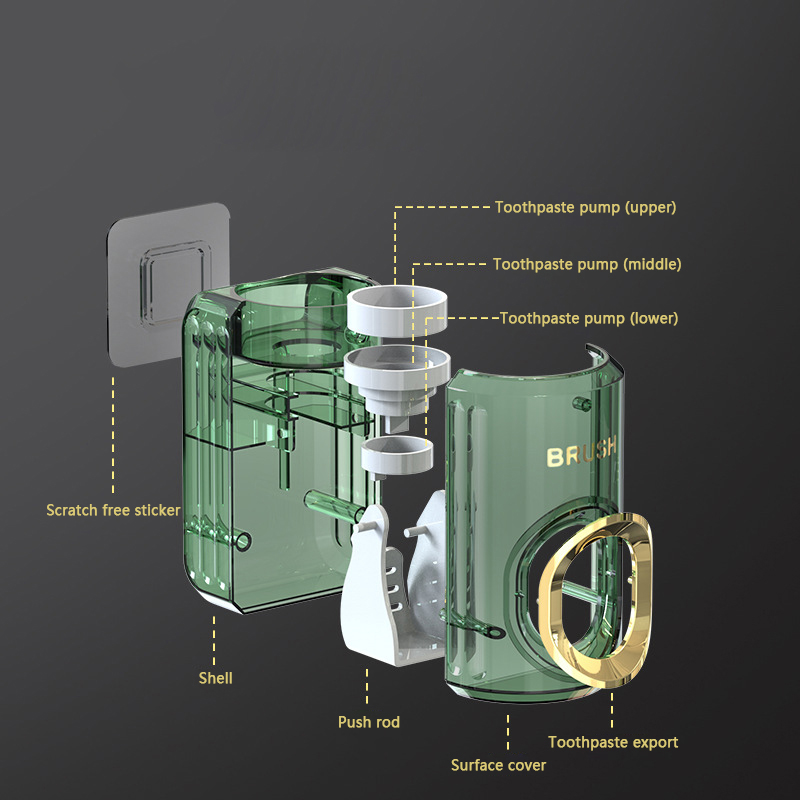 Toothpaste pump (upper)

Toothpaste pump (middle)

Toothpaste pump (lower)

BRUSH

Scratch free sticker

Shell

Push rod

Surface cover

Toothpaste export