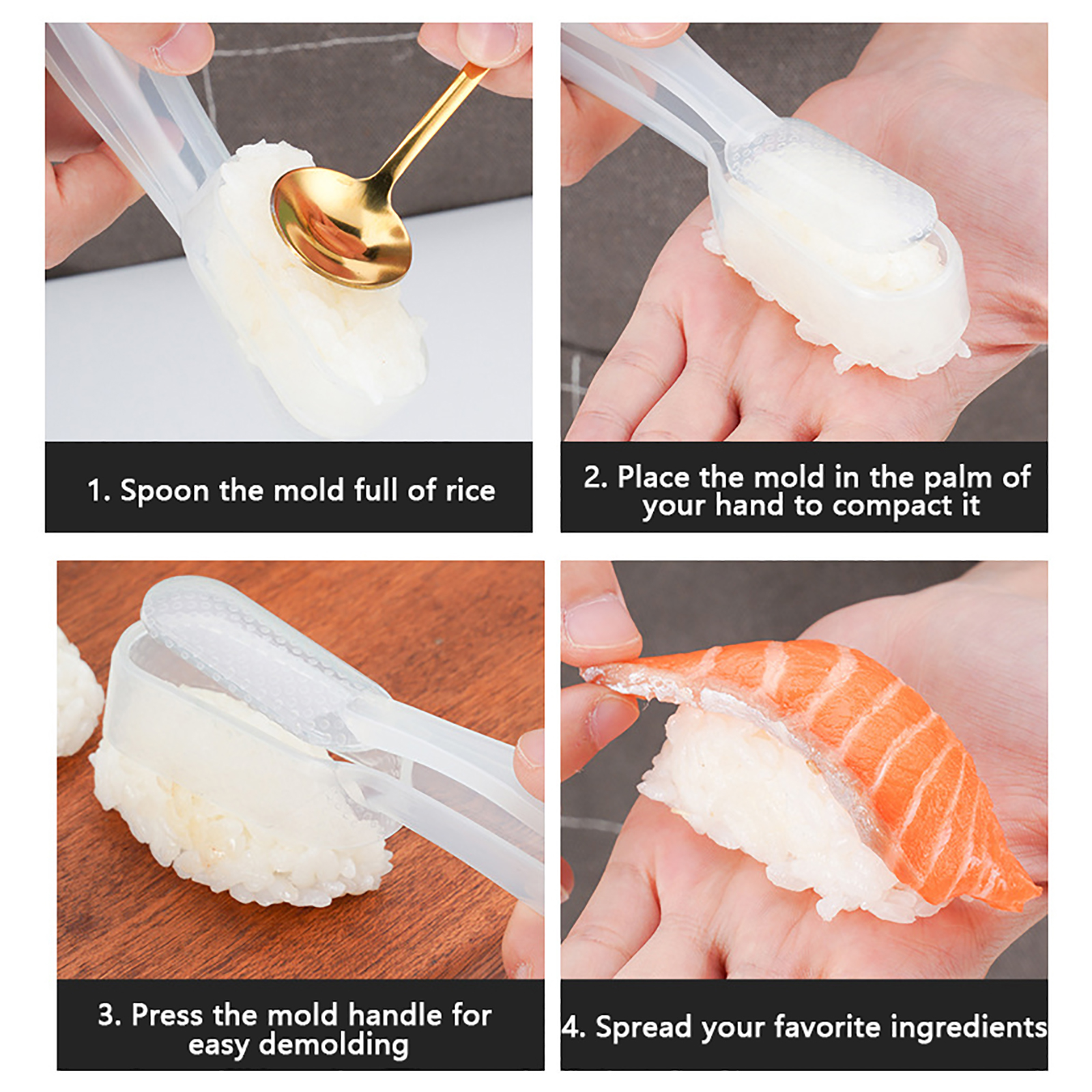 1. Spoon the mold full of rice

2. Place the mold in the palm of your hand to compact it

3. Press the mold handle for easy demolding

4. Spread your favorite ingredients