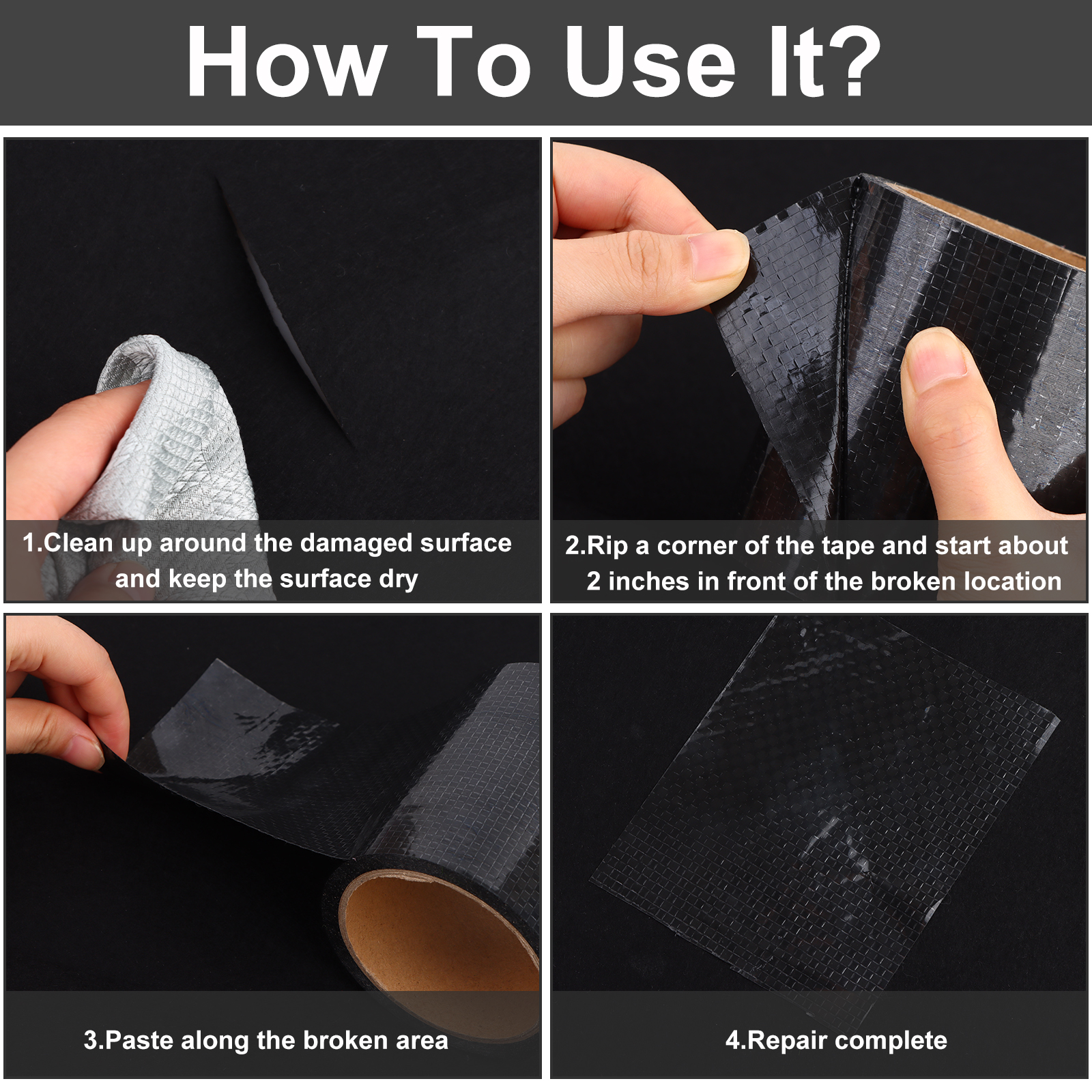 How To Use It?

1.Clean up around the damaged surface and keep the surface dry

2.Rip a corner of the tape and start about 2 inches in front of the broken location

3.Paste along the broken area

4.Repair complete