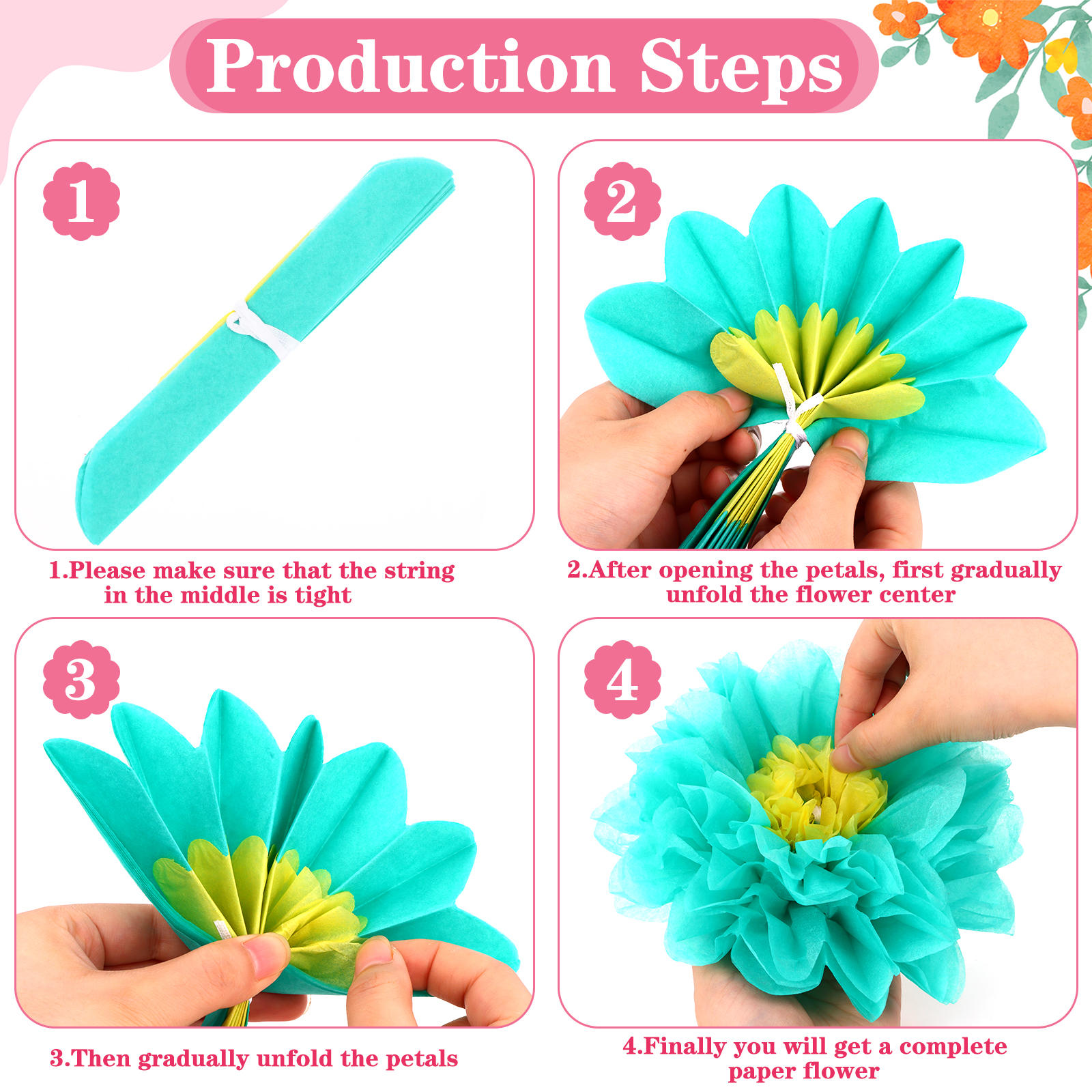 Production Steps

1

1.Please make sure that the string in the middle is tight

2

2.After opening the petals, first gradually unfold the flower center

3

3.Then gradually unfold the petals

4

4.Finally you will get a complete paper flower