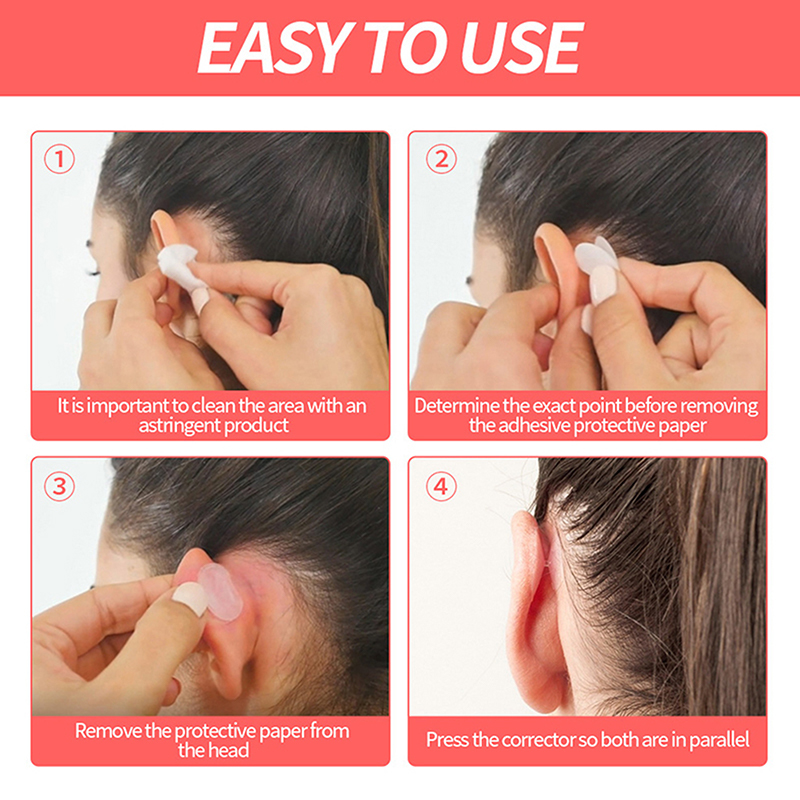 EASY TO USE

①

It is important to clean the area with an astringent product

②

Determine the exact point before removing the adhesive protective paper

③

Remove the protective paper from the head

④

Press the corrector so both are in parallel