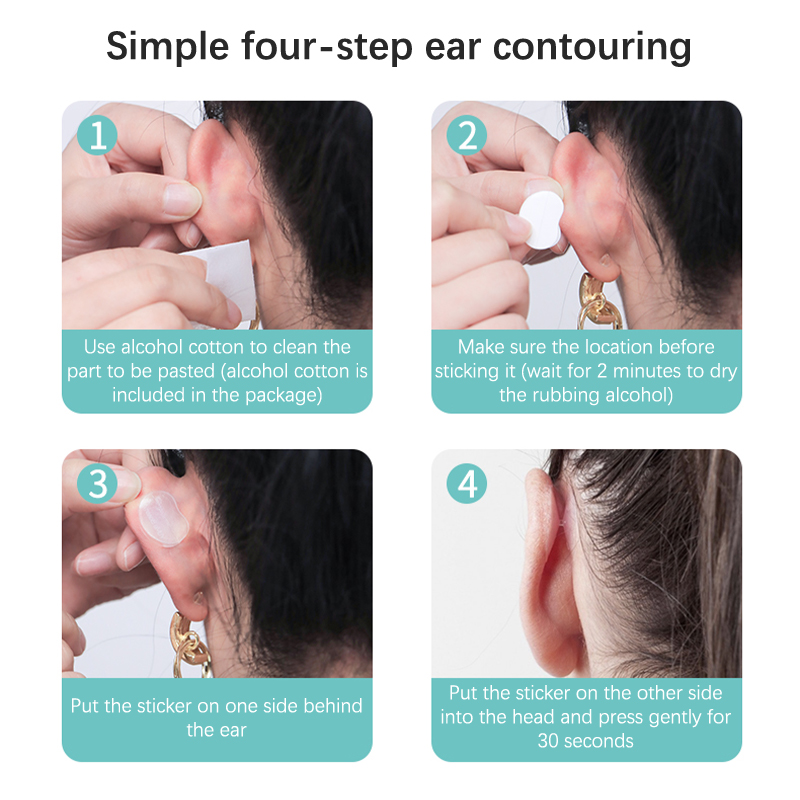 Simple four-step ear contouring

1

Use alcohol cotton to clean the part to be pasted (alcohol cotton is included in the package)

2

Make sure the location before sticking it (wait for 2 minutes to dry the rubbing alcohol)

3

Put the sticker on one side behind the ear

4

Put the sticker on the other side into the head and press gently for 30 seconds