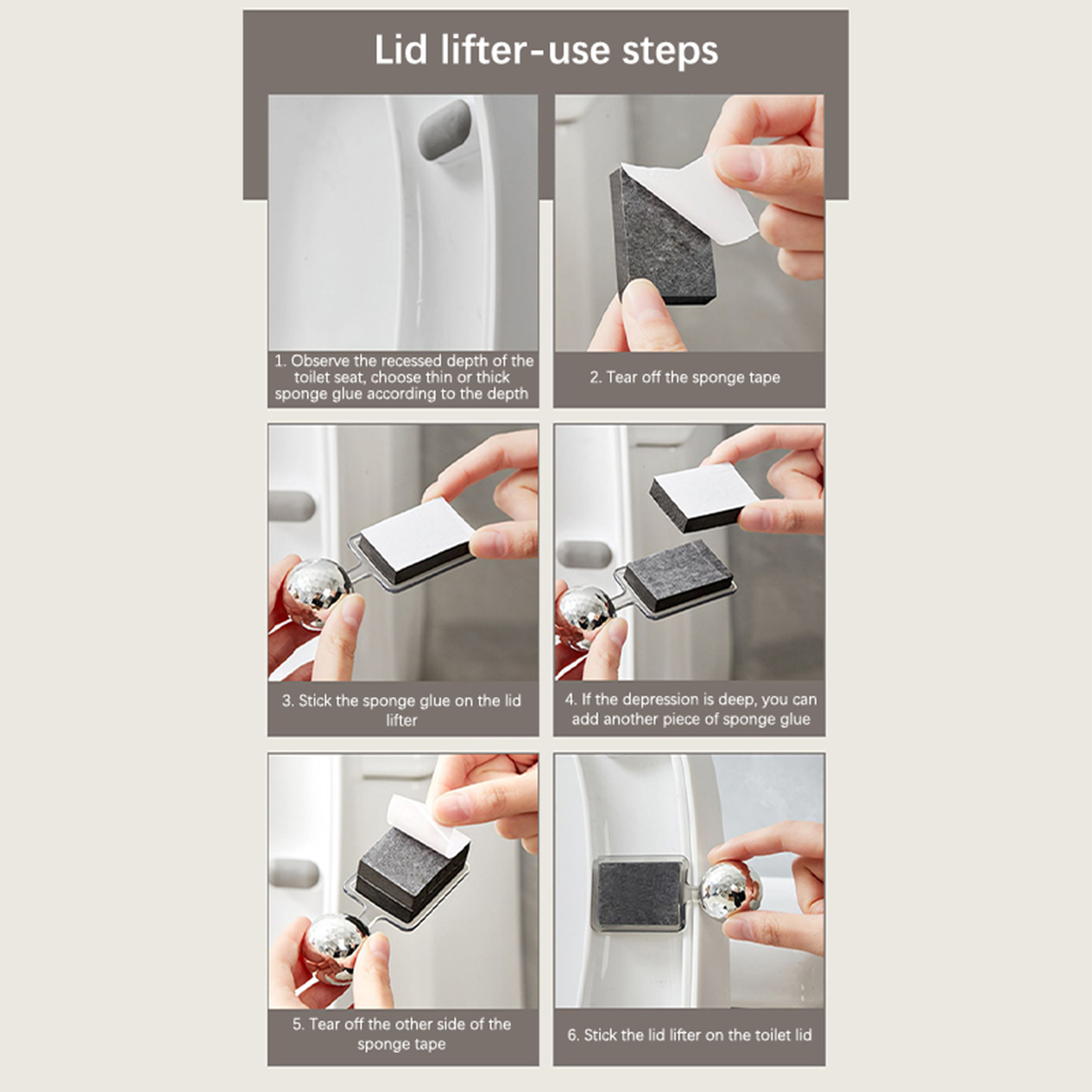 Lid lifter-use steps

1. Observe the recessed depth of the toilet seat, choose thin or thick sponge glue according to the depth

2. Tear off the sponge tape

3. Stick the sponge glue on the lid lifter

4. If the depression is deep, you can add another piece of sponge glue

5. Tear off the other side of the sponge tape

6. Stick the lid lifter on the toilet lid