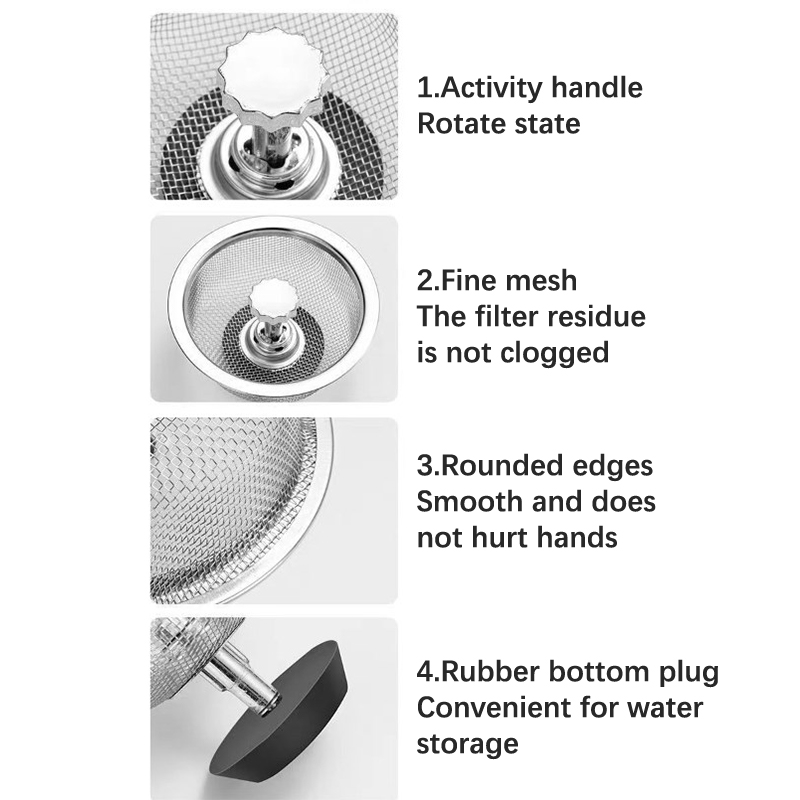 1.Activity handle
Rotate state

2.Fine mesh
The filter residue is not clogged

3.Rounded edges
Smooth and does not hurt hands

4.Rubber bottom plug
Convenient for water storage