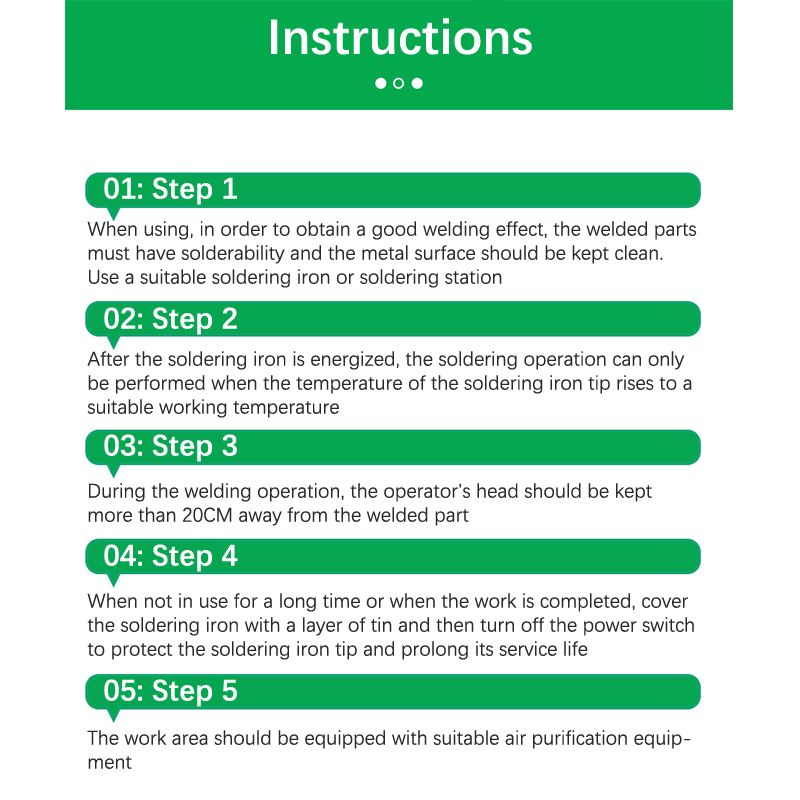 Instructions

01: Step 1

When using, in order to obtain a good welding effect, the welded parts must have solderability and the metal surface should be kept clean. Use a suitable soldering iron or soldering station

02: Step 2

After the soldering iron is energized, the soldering operation can only be performed when the temperature of the soldering iron tip rises to a suitable working temperature

03: Step 3

During the welding operation, the operator's head should be kept more than 20CM away from the welded part

04: Step 4

When not in use for a long time or when the work is completed, cover the soldering iron with a layer of tin and then turn off the power switch to protect the soldering iron tip and prolong its service life

05: Step 5

The work area should be equipped with suitable air purification equipment