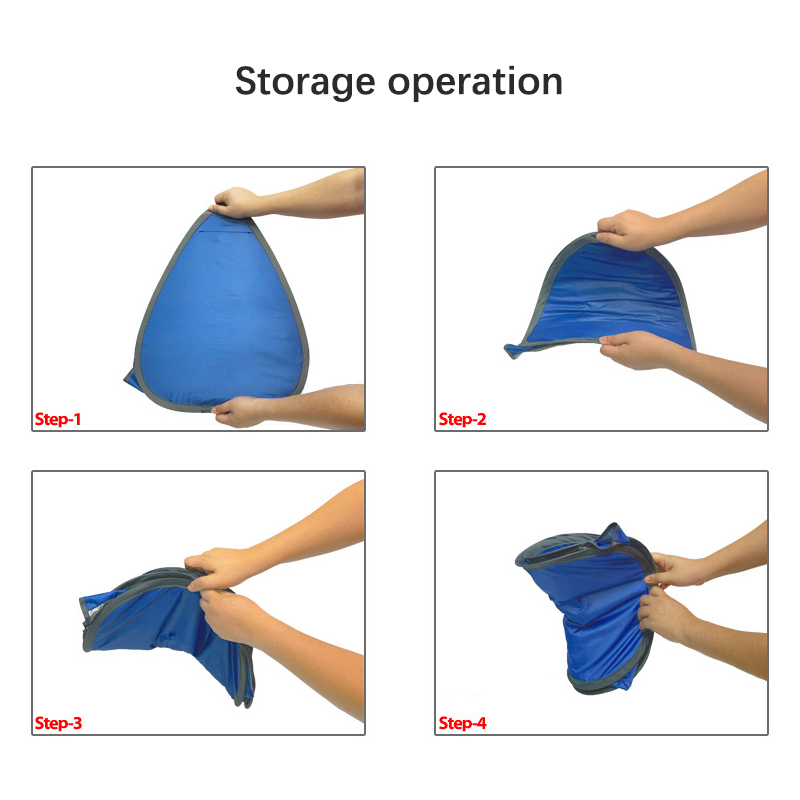 Storage operation

Step-1

Step-2

Step-3

Step-4