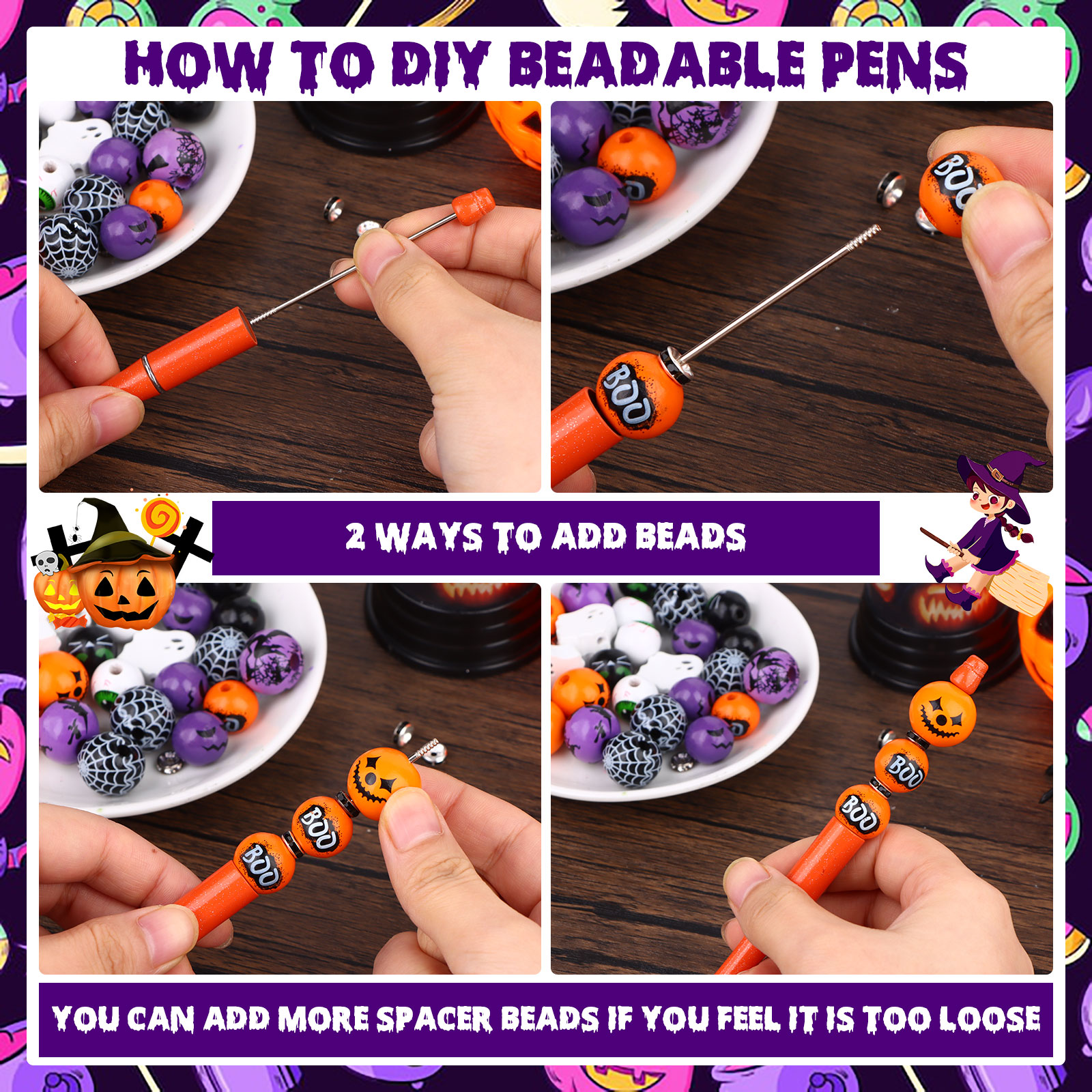 HOW TO DIY BEADABLE PENS

BOO

BOO

2 WAYS TO ADD BEADS

BOO

BOO

BOO

BOO

YOU CAN ADD MORE SPACER BEADS IF YOU FEEL IT IS TOO LOOSE