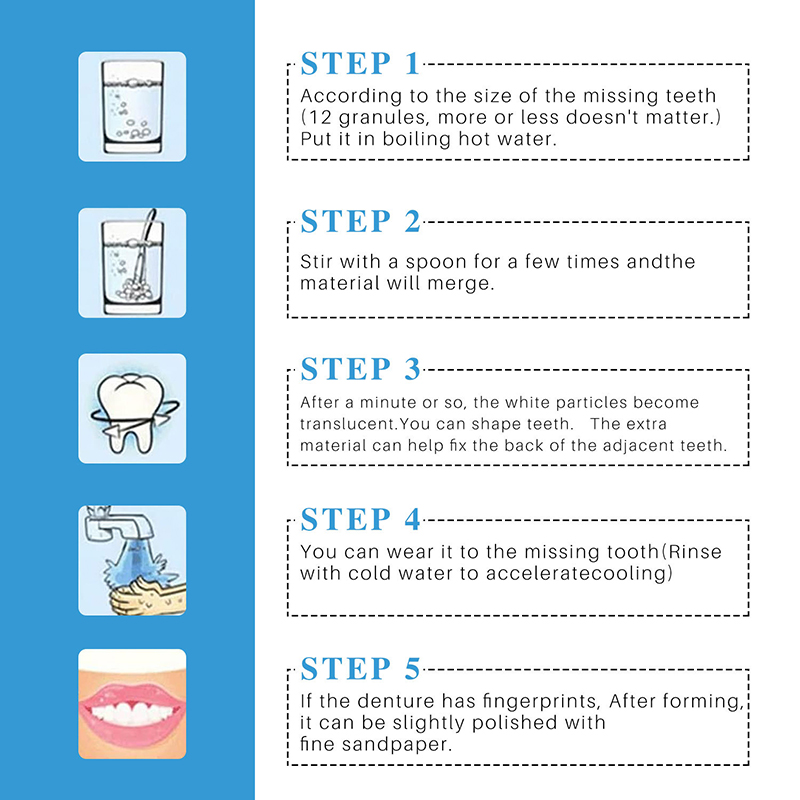 STEP 1
According to the size of the missing teeth (12 granules, more or less doesn't matter.) Put it in boiling hot water.

STEP 2
Stir with a spoon for a few times andthe material will merge.

STEP 3
After a minute or so, the white particles become translucent.You can shape teeth. The extra material can help fix the back of the adjacent teeth.

STEP 4
You can wear it to the missing tooth(Rinse with cold water to acceleratecooling)

STEP 5
If the denture has fingerprints, After forming, it can be slightly polished with fine sandpaper.