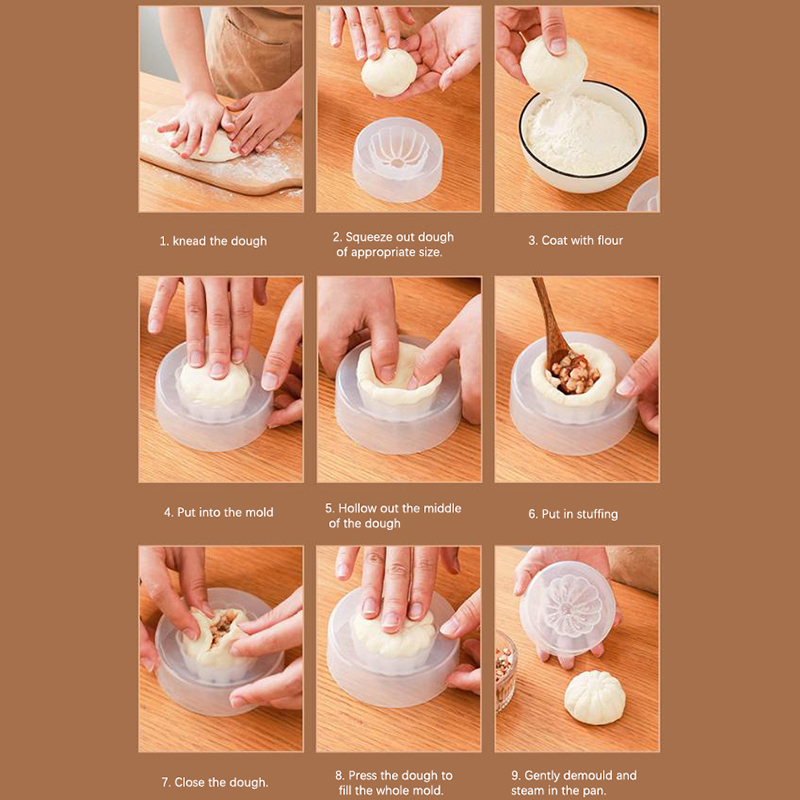 1. knead the dough

2. Squeeze out dough of appropriate size.

3. Coat with flour

4. Put into the mold

5. Hollow out the middle of the dough

6. Put in stuffing

7. Close the dough.

8. Press the dough to fill the whole mold.

9. Gently demould and steam in the pan.