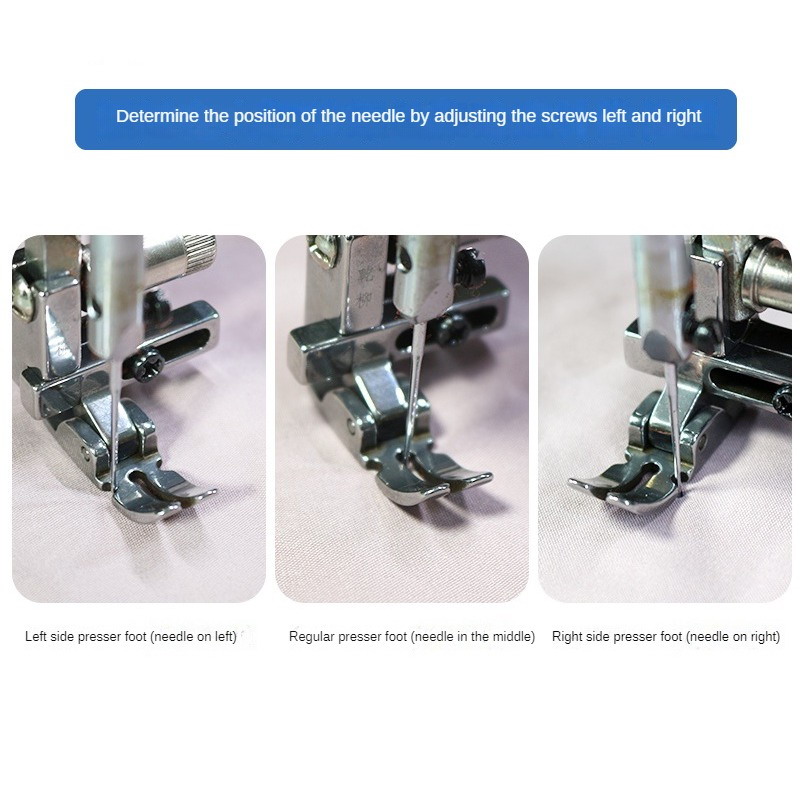 Determine the position of the needle by adjusting the screws left and right

Left side presser foot (needle on left)

Regular presser foot (needle in the middle)

Right side presser foot (needle on right)