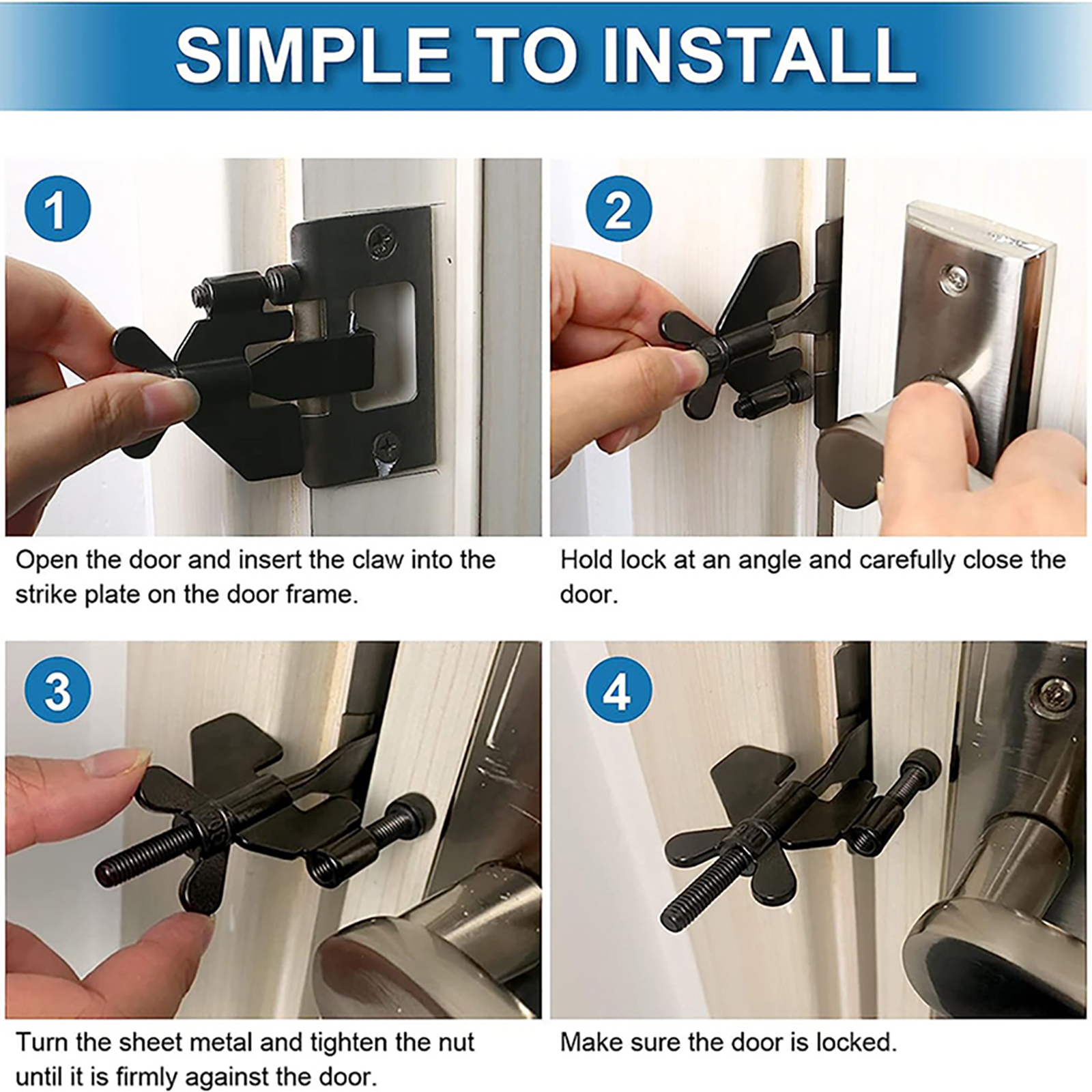 SIMPLE TO INSTALL

1

Open the door and insert the claw into the strike plate on the door frame.

2

Hold lock at an angle and carefully close the door.

3

Turn the sheet metal and tighten the nut until it is firmly against the door.

4

Make sure the door is locked.