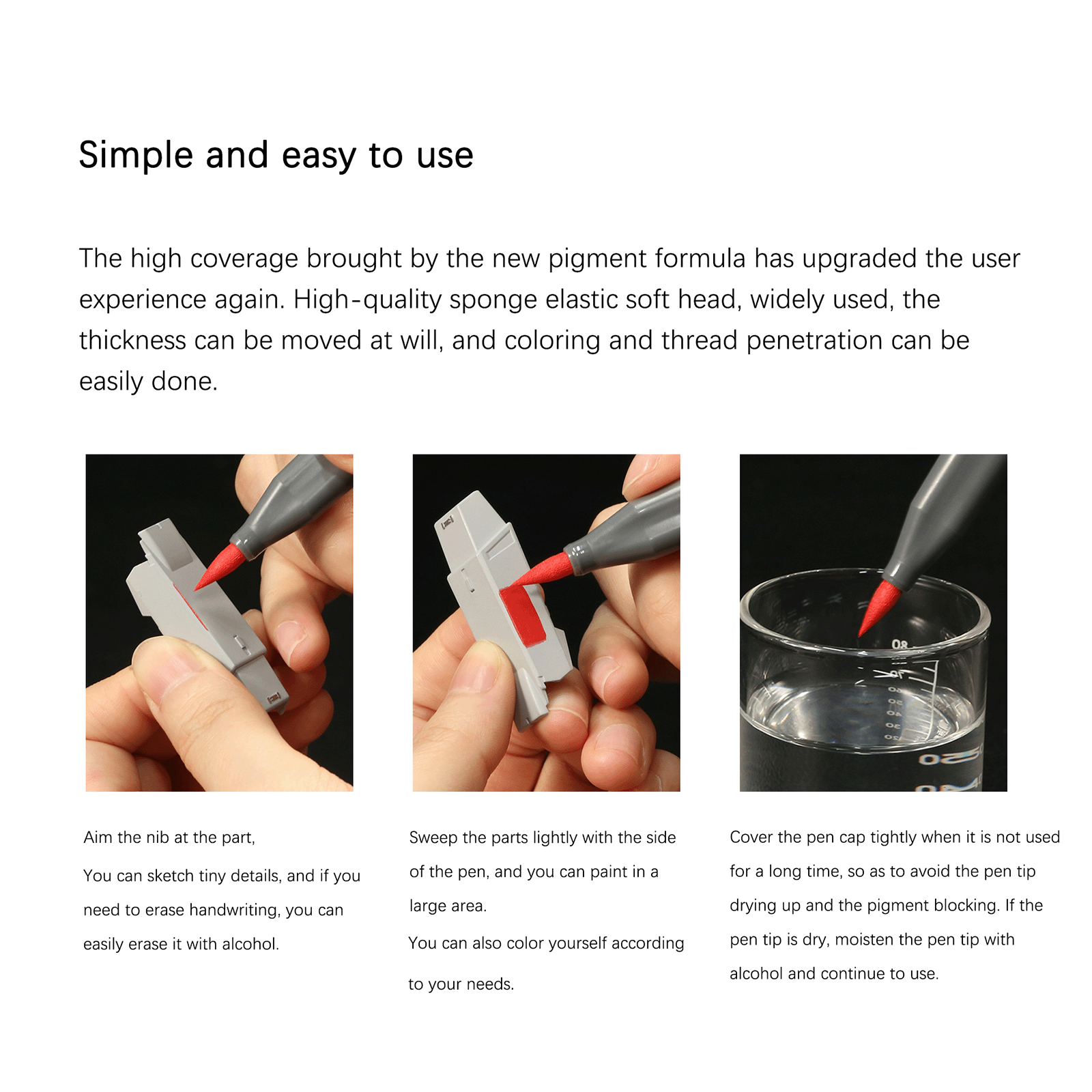 Simple and easy to use

The high coverage brought by the new pigment formula has upgraded the user experience again. High-quality sponge elastic soft head, widely used, the thickness can be moved at will, and coloring and thread penetration can be easily done.

Aim the nib at the part,

You can sketch tiny details, and if you need to erase handwriting, you can easily erase it with alcohol.

Sweep the parts lightly with the side of the pen, and you can paint in a large area.

You can also color yourself according to your needs.

Cover the pen cap tightly when it is not used for a long time, so as to avoid the pen tip drying up and the pigment blocking. If the pen tip is dry, moisten the pen tip with alcohol and continue to use.