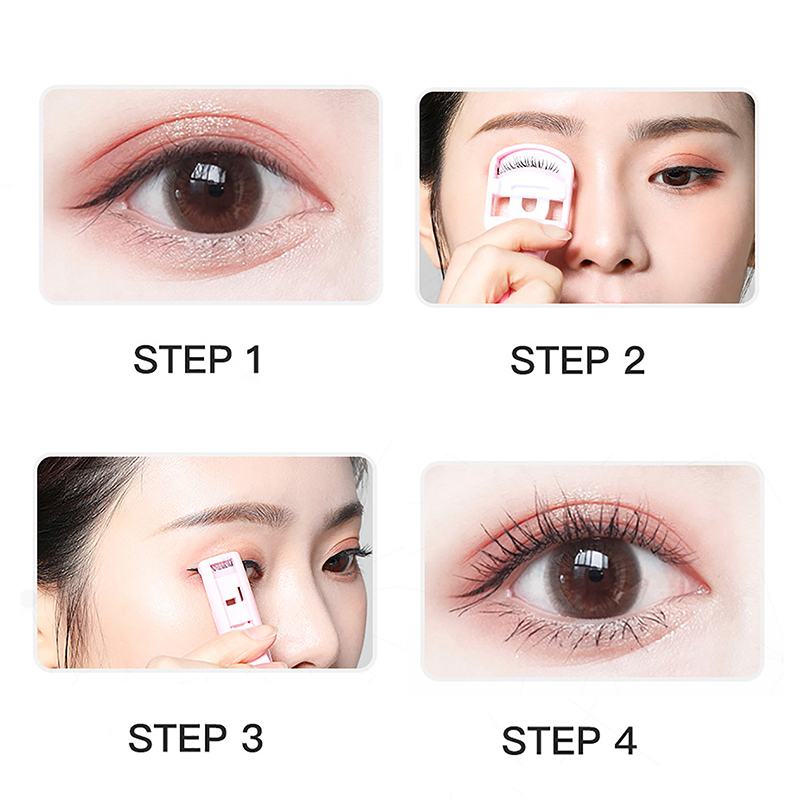 STEP 1

STEP 2

STEP 3

STEP 4