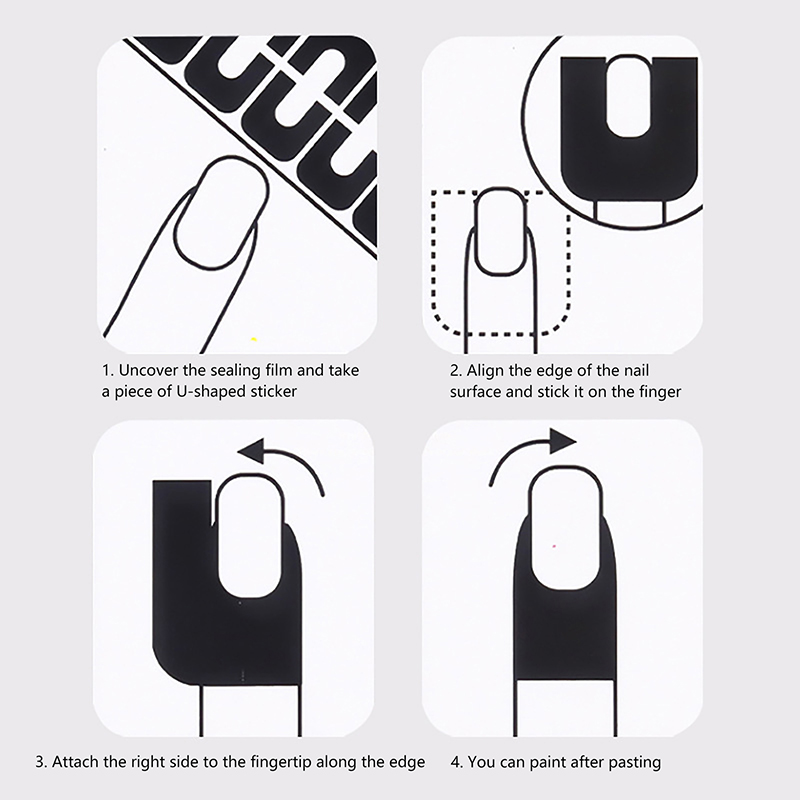 1. Uncover the sealing film and take a piece of U-shaped sticker

2. Align the edge of the nail surface and stick it on the finger

3. Attach the right side to the fingertip along the edge

4. You can paint after pasting