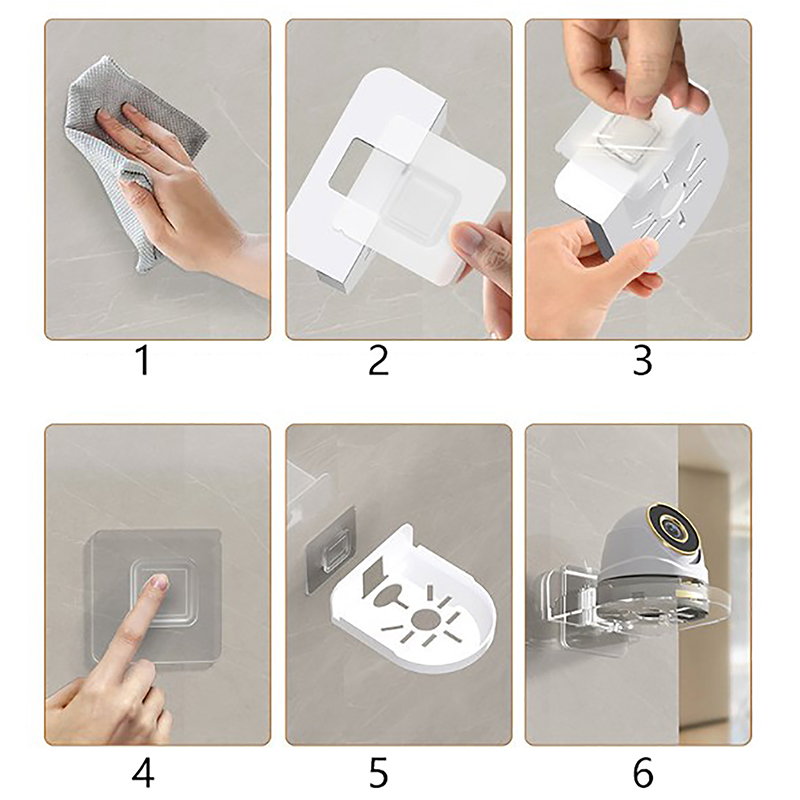 1

2

3

4

5

6