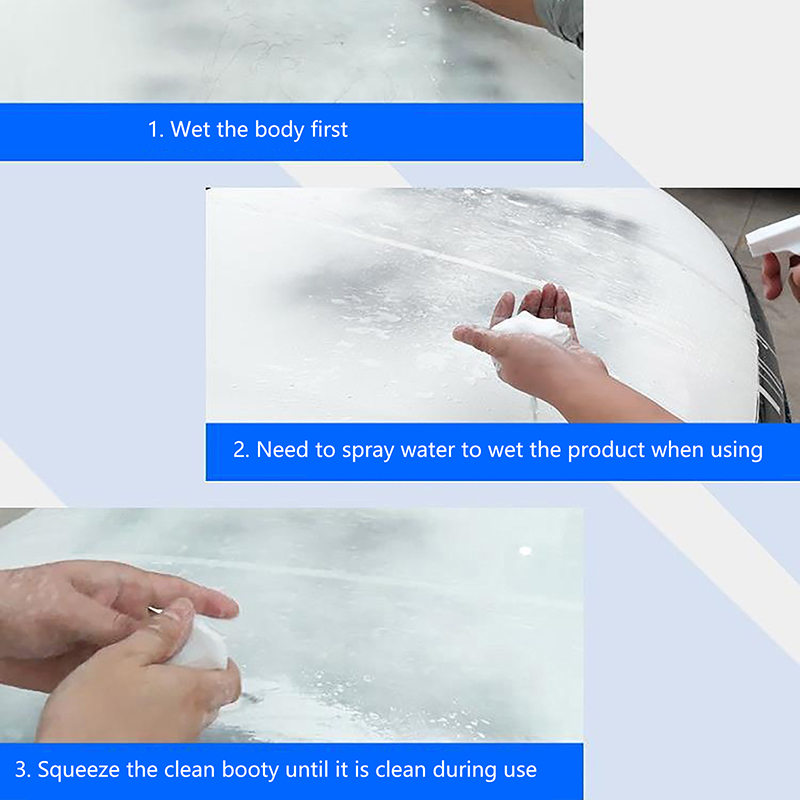 1. Wet the body first

2. Need to spray water to wet the product when using

3. Squeeze the clean booty until it is clean during use