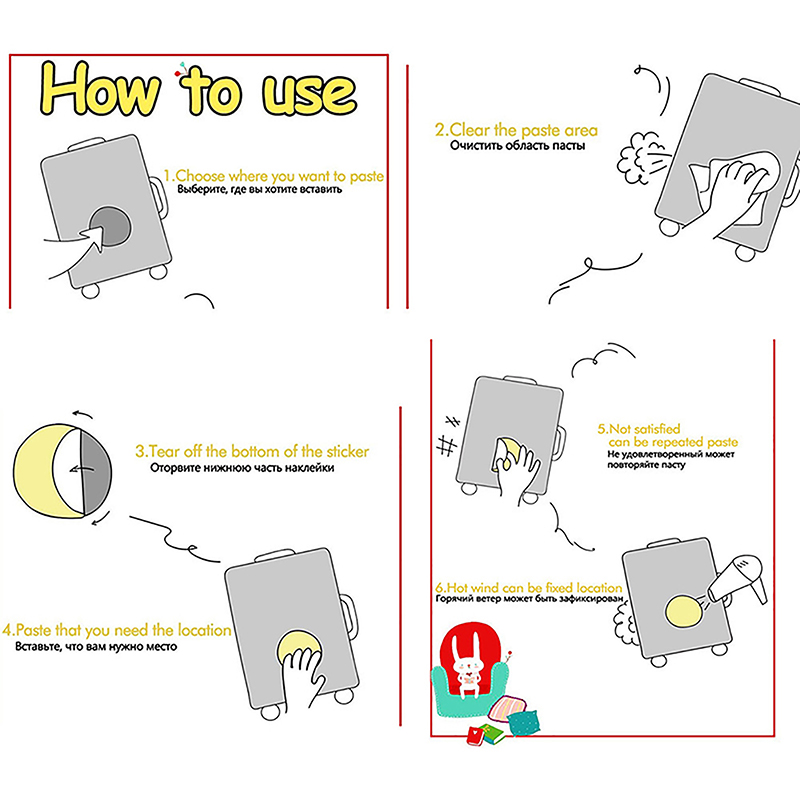 How to use

1.Choose where you want to paste
Выберите, где вы хотите вставить

2.Clear the paste area
Очистить область пасты

3.Tear off the bottom of the sticker
Оторвите нижнюю часть наклейки

4.Paste that you need the location
Вставьте, что вам нужно место

5.Not satisfied can be repeated paste
Не удовлетворенный может повторяйте пасту

6.Hot wind can be fixed location
Горячий ветер может быть зафиксирован