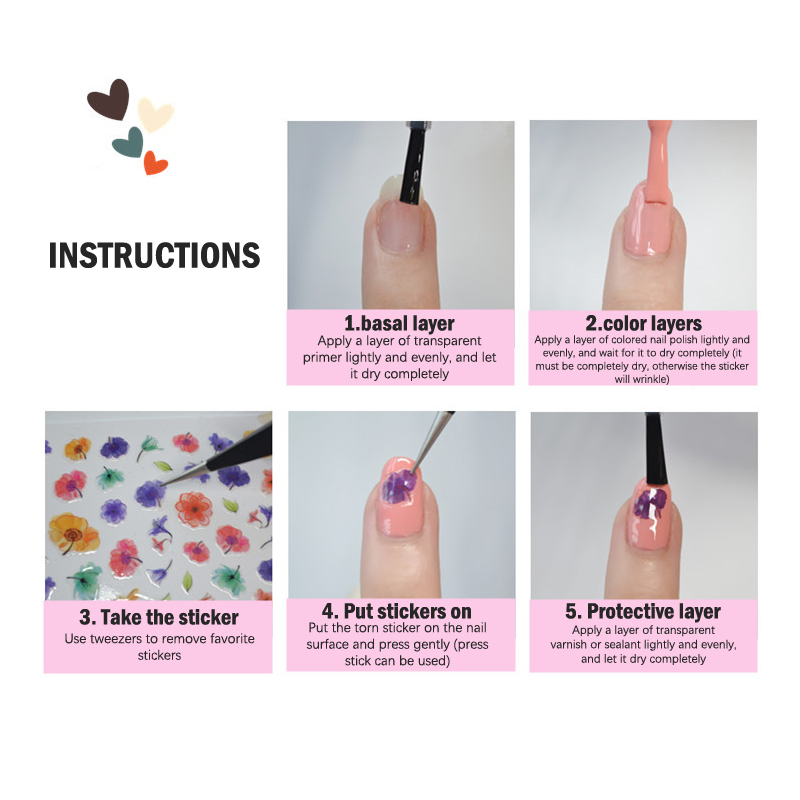 INSTRUCTIONS

1.basal layer
Apply a layer of transparent primer lightly and evenly, and let it dry completely

2.color layers
Apply a layer of colored nail polish lightly and evenly, and wait for it to dry completely (it must be completely dry, otherwise the sticker will wrinkle)

3. Take the sticker
Use tweezers to remove favorite stickers

4. Put stickers on
Put the torn sticker on the nail surface and press gently (press stick can be used)

5. Protective layer
Apply a layer of transparent varnish or sealant lightly and evenly, and let it dry completely