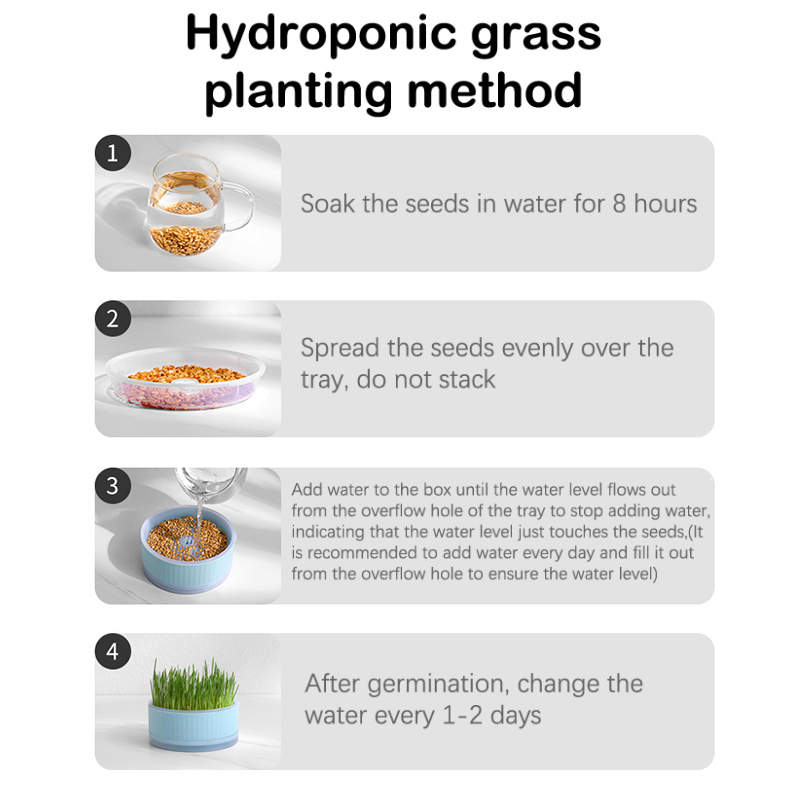 Hydroponic grass planting method

1
Soak the seeds in water for 8 hours

2
Spread the seeds evenly over the tray, do not stack

3
Add water to the box until the water level flows out from the overflow hole of the tray to stop adding water, indicating that the water level just touches the seeds,(It is recommended to add water every day and fill it out from the overflow hole to ensure the water level)

4
After germination, change the water every 1-2 days