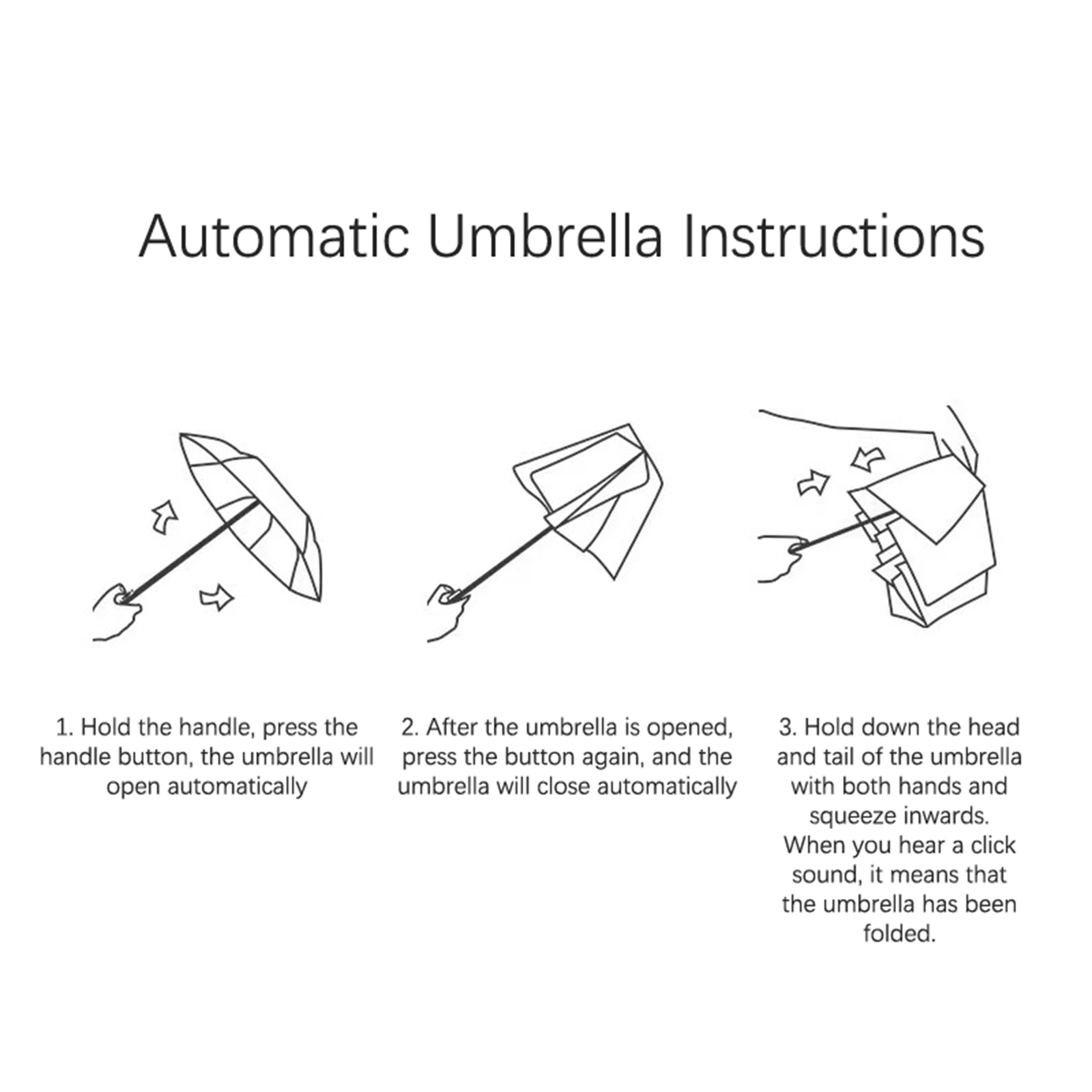 Automatic Umbrella Instructions

1. Hold the handle, press the handle button, the umbrella will open automatically

2. After the umbrella is opened, press the button again, and the umbrella will close automatically

3. Hold down the head and tail of the umbrella with both hands and squeeze inwards. When you hear a click sound, it means that the umbrella has been folded.