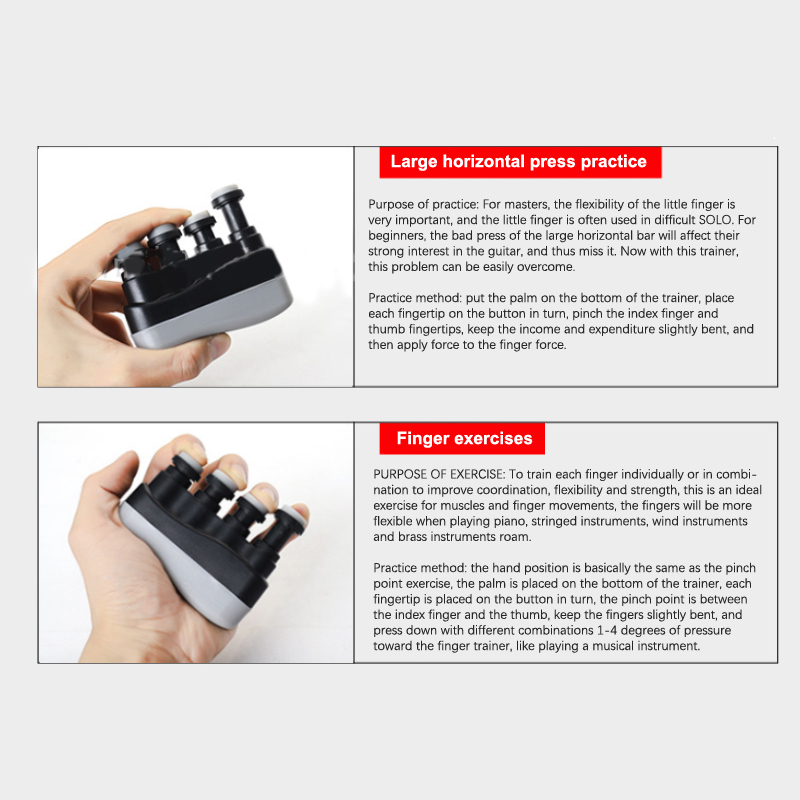 Large horizontal press practice

Purpose of practice: For masters, the flexibility of the little finger is very important, and the little finger is often used in difficult SOLO. For beginners, the bad press of the large horizontal bar will affect their strong interest in the guitar, and thus miss it. Now with this trainer, this problem can be easily overcome.

Practice method: put the palm on the bottom of the trainer, place each fingertip on the button in turn, pinch the index finger and thumb fingertips, keep the income and expenditure slightly bent, and then apply force to the finger force.

Finger exercises

PURPOSE OF EXERCISE: To train each finger individually or in combination to improve coordination, flexibility and strength, this is an ideal exercise for muscles and finger movements, the fingers will be more flexible when playing piano, stringed instruments, wind instruments and brass instruments roam.

Practice method: the hand position is basically the same as the pinch point exercise, the palm is placed on the bottom of the trainer, each fingertip is placed on the button in turn, the pinch point is between the index finger and the thumb, keep the fingers slightly bent, and press down with different combinations 1-4 degrees of pressure toward the finger trainer, like playing a musical instrument.