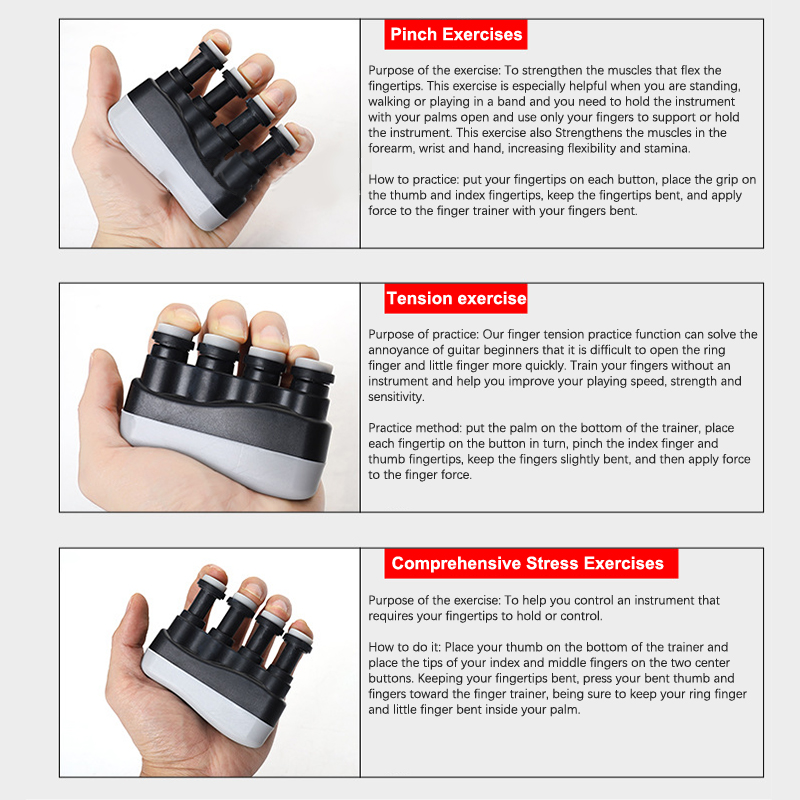 Pinch Exercises

Purpose of the exercise: To strengthen the muscles that flex the fingertips. This exercise is especially helpful when you are standing, walking or playing in a band and you need to hold the instrument with your palms open and use only your fingers to support or hold the instrument. This exercise also Strengthens the muscles in the forearm, wrist and hand, increasing flexibility and stamina.

How to practice: put your fingertips on each button, place the grip on the thumb and index fingertips, keep the fingertips bent, and apply force to the finger trainer with your fingers bent.

Tension exercise

Purpose of practice: Our finger tension practice function can solve the annoyance of guitar beginners that it is difficult to open the ring finger and little finger more quickly. Train your fingers without an instrument and help you improve your playing speed, strength and sensitivity.

Practice method: put the palm on the bottom of the trainer, place each fingertip on the button in turn, pinch the index finger and thumb fingertips, keep the fingers slightly bent, and then apply force to the finger force.

Comprehensive Stress Exercises

Purpose of the exercise: To help you control an instrument that requires your fingertips to hold or control.

How to do it: Place your thumb on the bottom of the trainer and place the tips of your index and middle fingers on the two center buttons. Keeping your fingertips bent, press your bent thumb and fingers toward the finger trainer, being sure to keep your ring finger and little finger bent inside your palm.