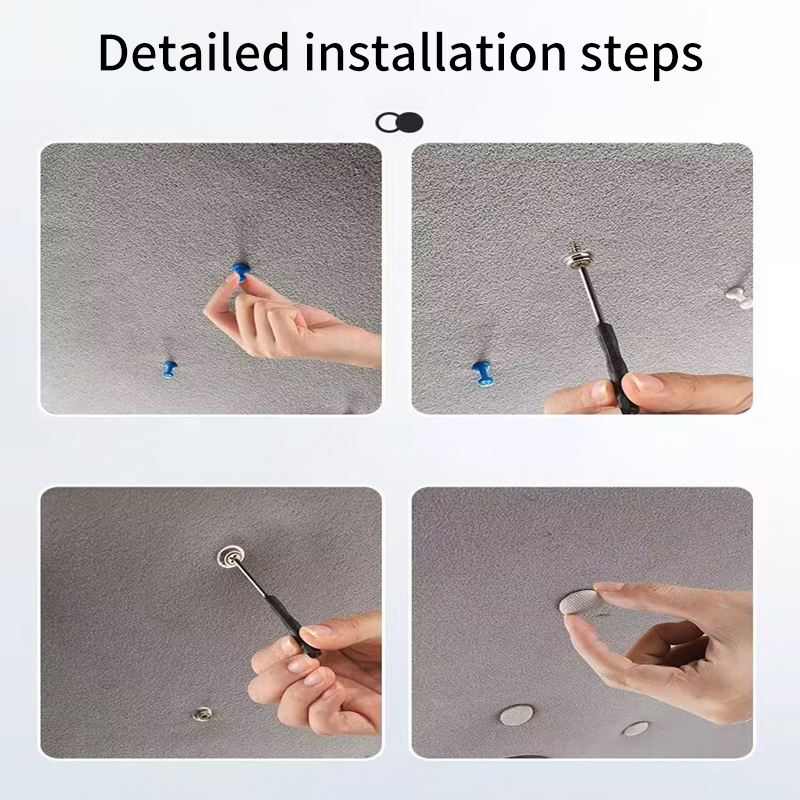 Detailed installation steps